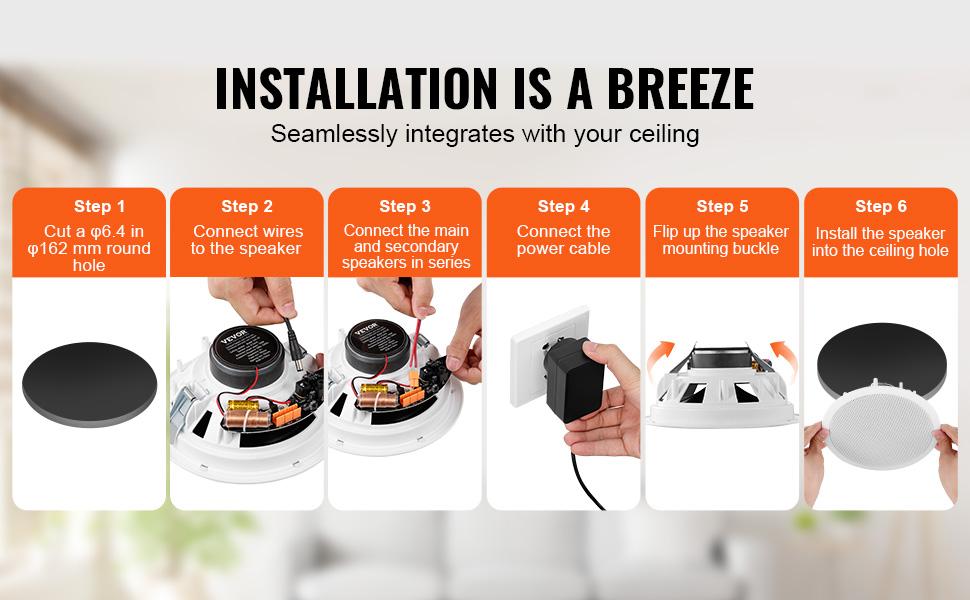 INSTALLATION IS A BREEZE

Seamlessly integrates with your ceiling

Step 1
Cut a φ6.4 in φ162 mm round hole

Step 2
Connect wires to the speaker

VEVOR

Step 3
Connect the main and secondary speakers in series

VEVOR

Step 4
Connect the power cable

Step 5
Flip up the speaker mounting buckle

Step 6
Install the speaker into the ceiling hole