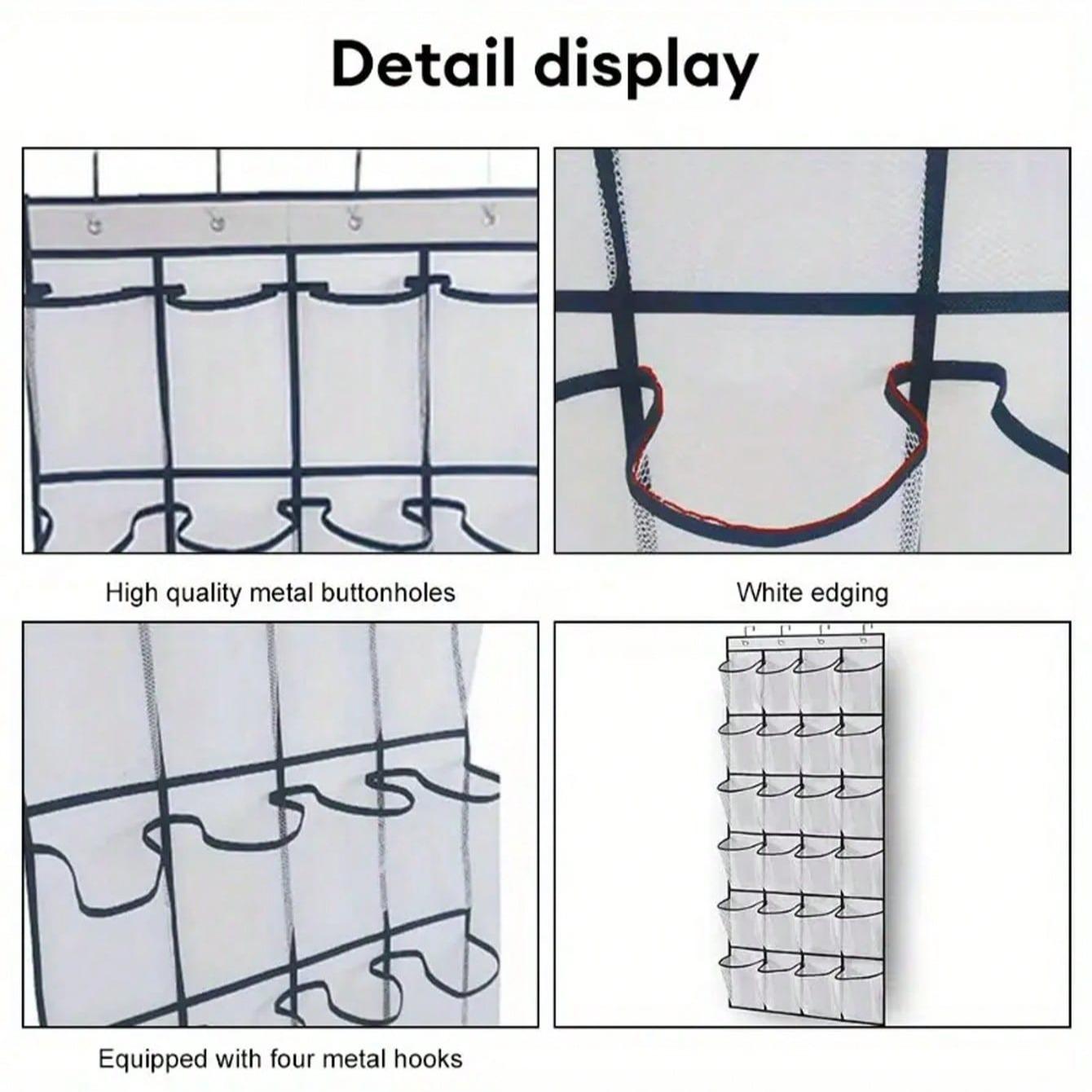 Detail display

High quality metal buttonholes

White edging

Equipped with four metal hooks