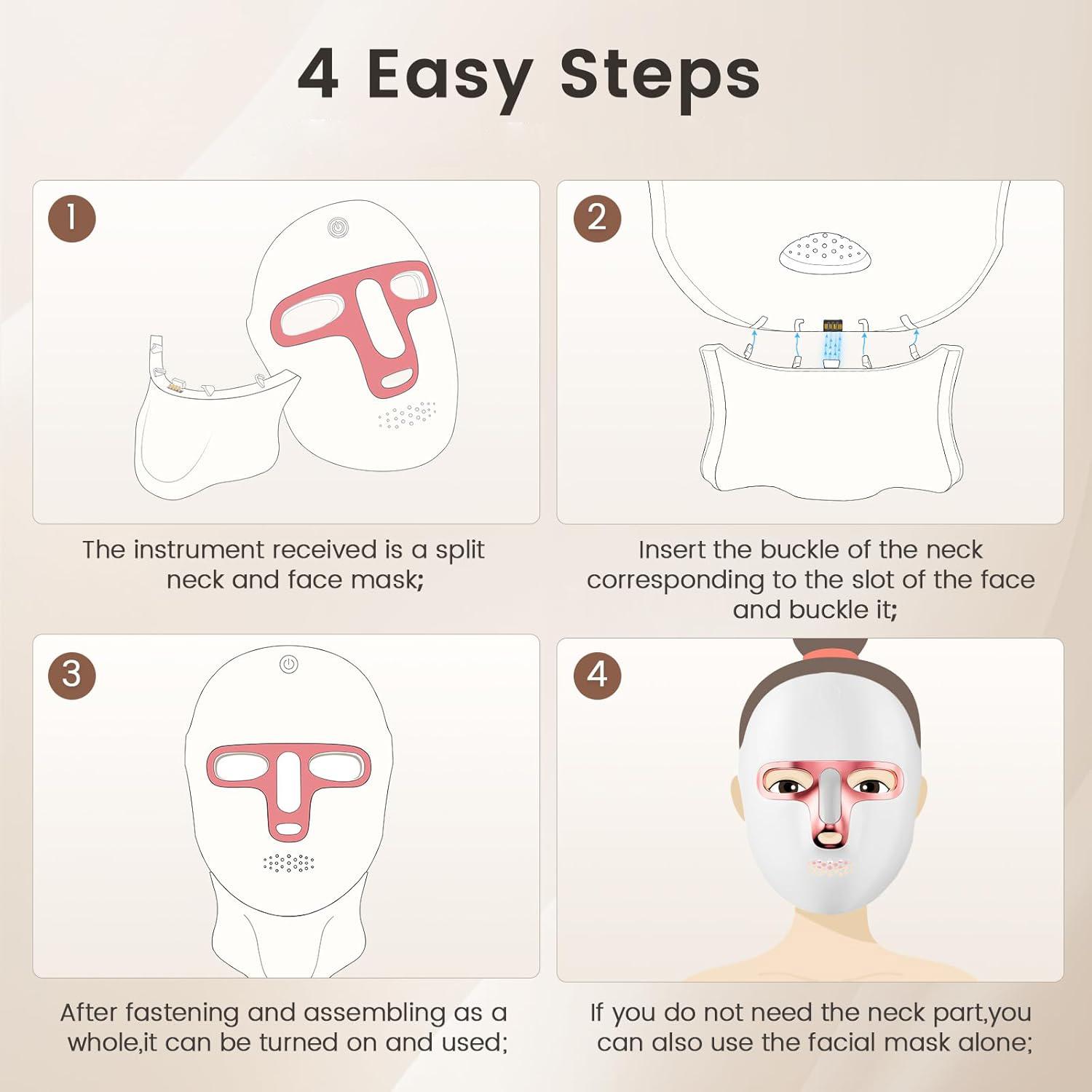 4 Easy Steps

1

The instrument received is a split neck and face mask;

2

Insert the buckle of the neck corresponding to the slot of the face and buckle it;

3

After fastening and assembling as a whole,it can be turned on and used;

4

If you do not need the neck part,you can also use the facial mask alone;