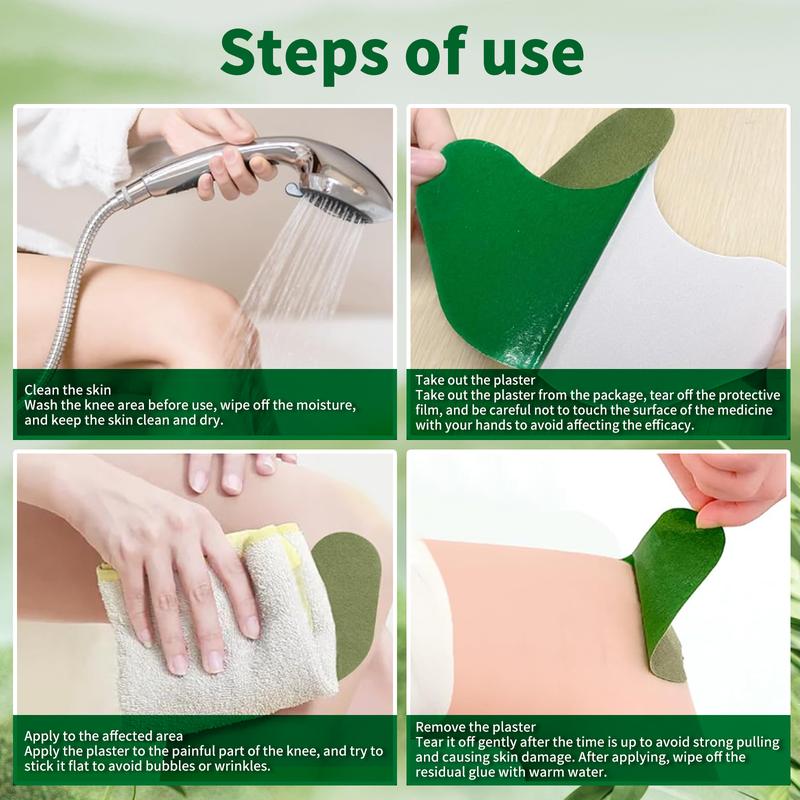 Steps of use

Clean the skin
Wash the knee area before use, wipe off the moisture, and keep the skin clean and dry.

Take out the plaster
Take out the plaster from the package, tear off the protective film, and be careful not to touch the surface of the medicine with your hands to avoid affecting the efficacy.

Apply to the affected area
Apply the plaster to the painful part of the knee, and try to stick it flat to avoid bubbles or wrinkles.

Remove the plaster
Tear it off gently after the time is up to avoid strong pulling and causing skin damage. After applying, wipe off the residual glue with warm water.