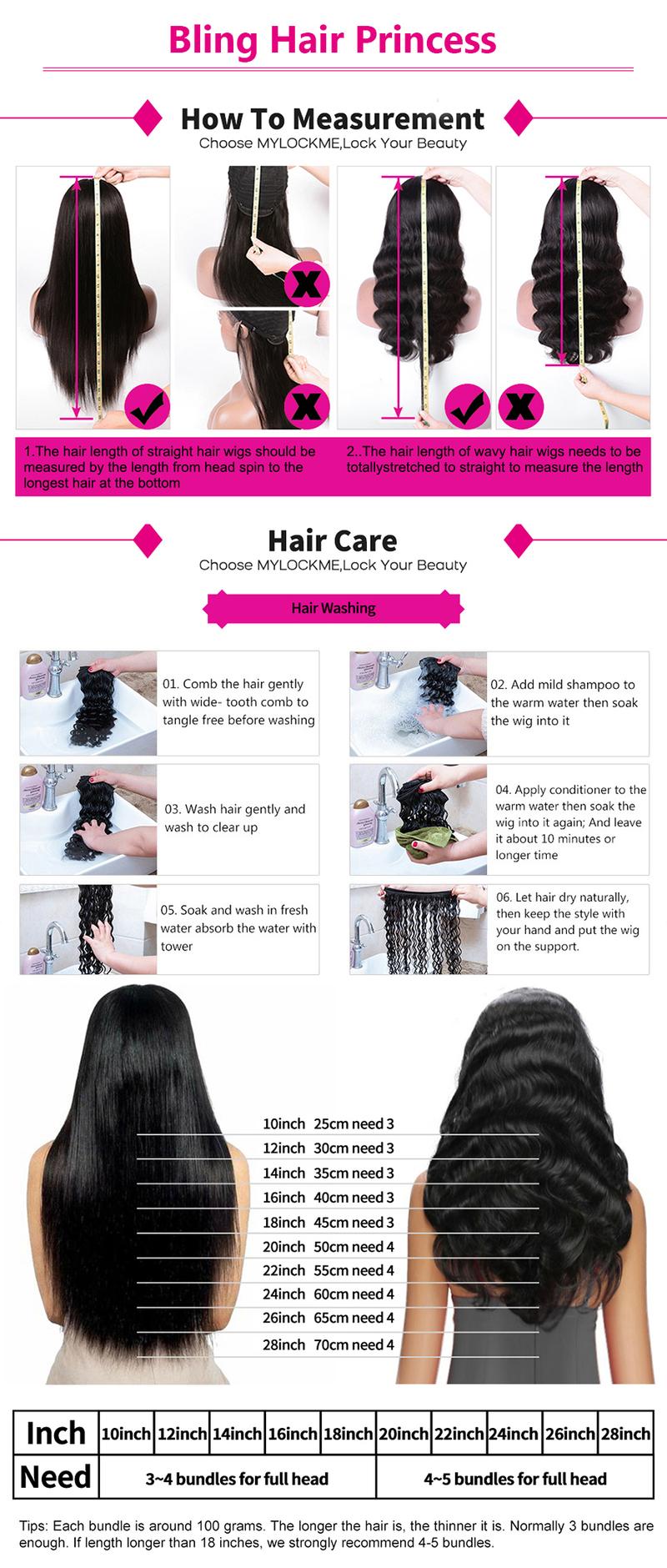 Bling Hair Princess

How To Measurement

Choose MYLOCKME,Lock Your Beauty

1.The hair length of straight hair wigs should be measured by the length from head spin to the longest hair at the bottom

2..The hair length of wavy hair wigs needs to be totallystretched to straight to measure the length

Hair Care

Choose MYLOCKME,Lock Your Beauty

Hair Washing

01. Comb the hair gently with wide- tooth comb to tangle free before washing

02. Add mild shampoo to the warm water then soak the wig into it

03. Wash hair gently and wash to clear up

04. Apply conditioner to the warm water then soak the wig into it again; And leave it about 10 minutes or longer time

05. Soak and wash in fresh water absorb the water with tower

06. Let hair dry naturally, then keep the style with your hand and put the wig on the support.

10inch 25cm need 3
12inch 30cm need 3
14inch 35cm need 3
16inch 40cm need 3
18inch 45cm need 3
20inch 50cm need 4
22inch 55cm need 4
24inch 60cm need 4
26inch 65cm need 4
28inch 70cm need 4

| Inch | 10inch | 12inch | 14inch | 16inch | 18inch | 20inch | 22inch | 24inch | 26inch | 28inch |
|---|---|---|---|---|---|---|---|---|---|---|
| Need | 3~4 bundles for full head | | | | | 4~5 bundles for full head | | | | |

Tips: Each bundle is around 100 grams. The longer the hair is, the thinner it is. Normally 3 bundles are enough. If length longer than 18 inches, we strongly recommend 4-5 bundles.