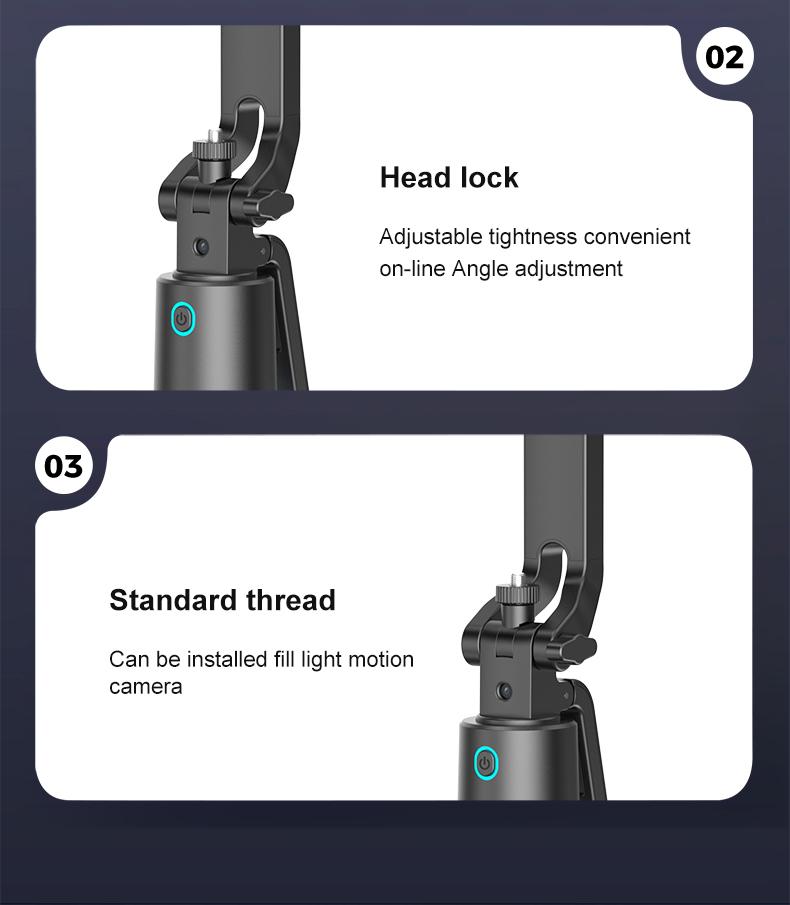 02

Head lock

Adjustable tightness convenient on-line Angle adjustment

03

Standard thread

Can be installed fill light motion camera