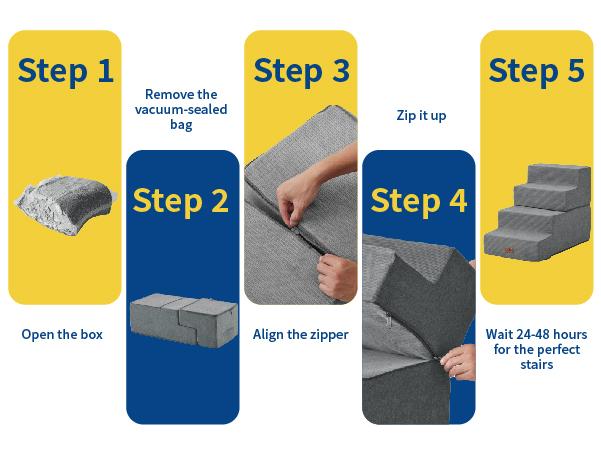 Step 1

Open the box

Remove the vacuum-sealed bag

Step 2

Step 3

Align the zipper

Zip it up

Step 4

Step 5

Wait 24-48 hours for the perfect stairs