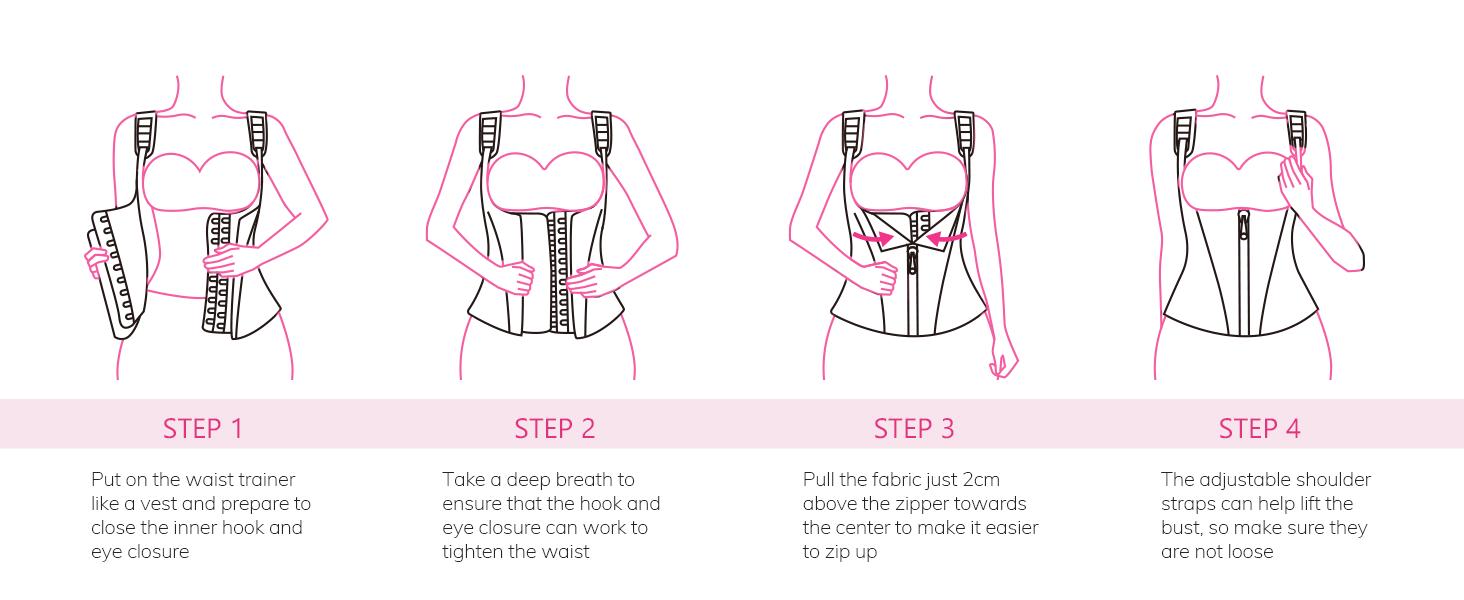 STEP 1

Put on the waist trainer like a vest and prepare to close the inner hook and eye closure

STEP 2

Take a deep breath to ensure that the hook and eye closure can work to tighten the waist

STEP 3

Pull the fabric just 2cm above the zipper towards the center to make it easier to zip up

STEP 4

The adjustable shoulder straps can help lift the bust, so make sure they are not loose