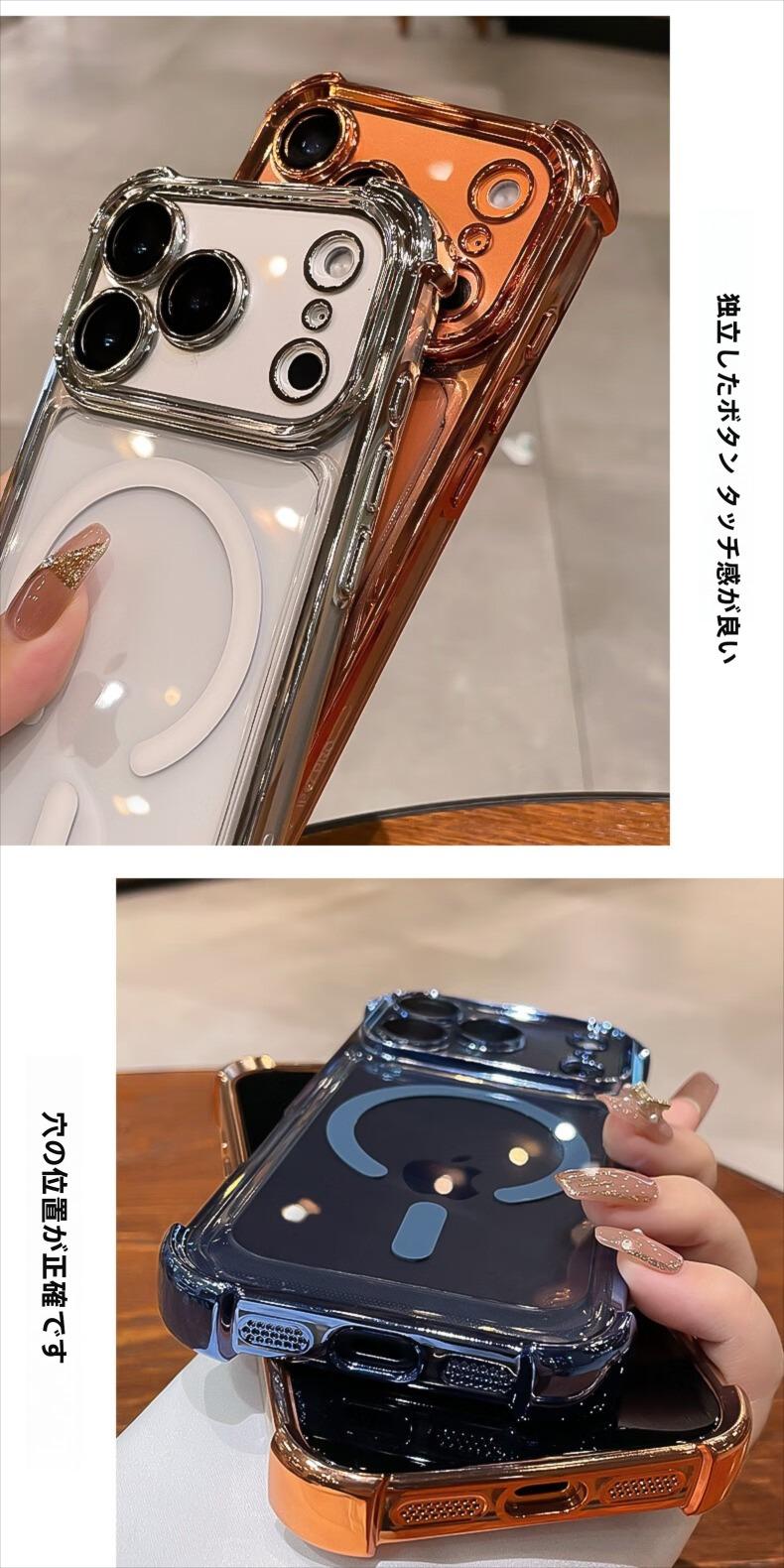 独立したボタン タッチ感が良い

穴の位置が正確です