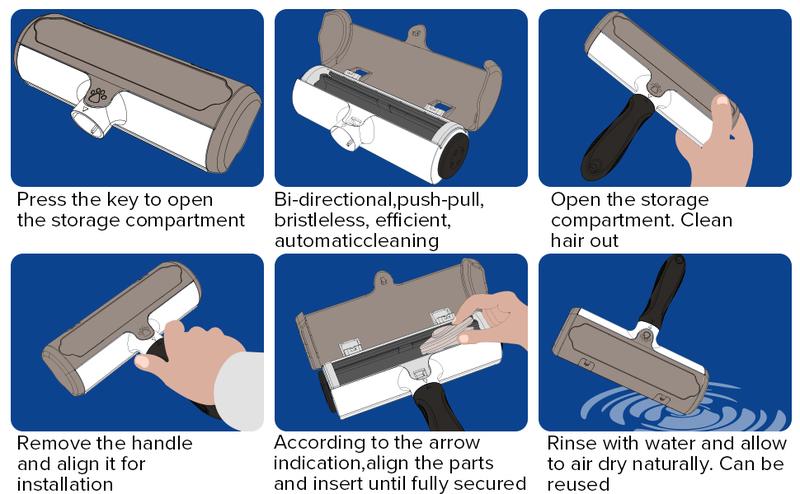 Press the key to open the storage compartment

Bi-directional,push-pull, bristleless, efficient, automaticcleaning

Open the storage compartment. Clean hair out

Remove the handle and align it for installation

According to the arrow indication,align the parts and insert until fully secured

Rinse with water and allow to air dry naturally. Can be reused