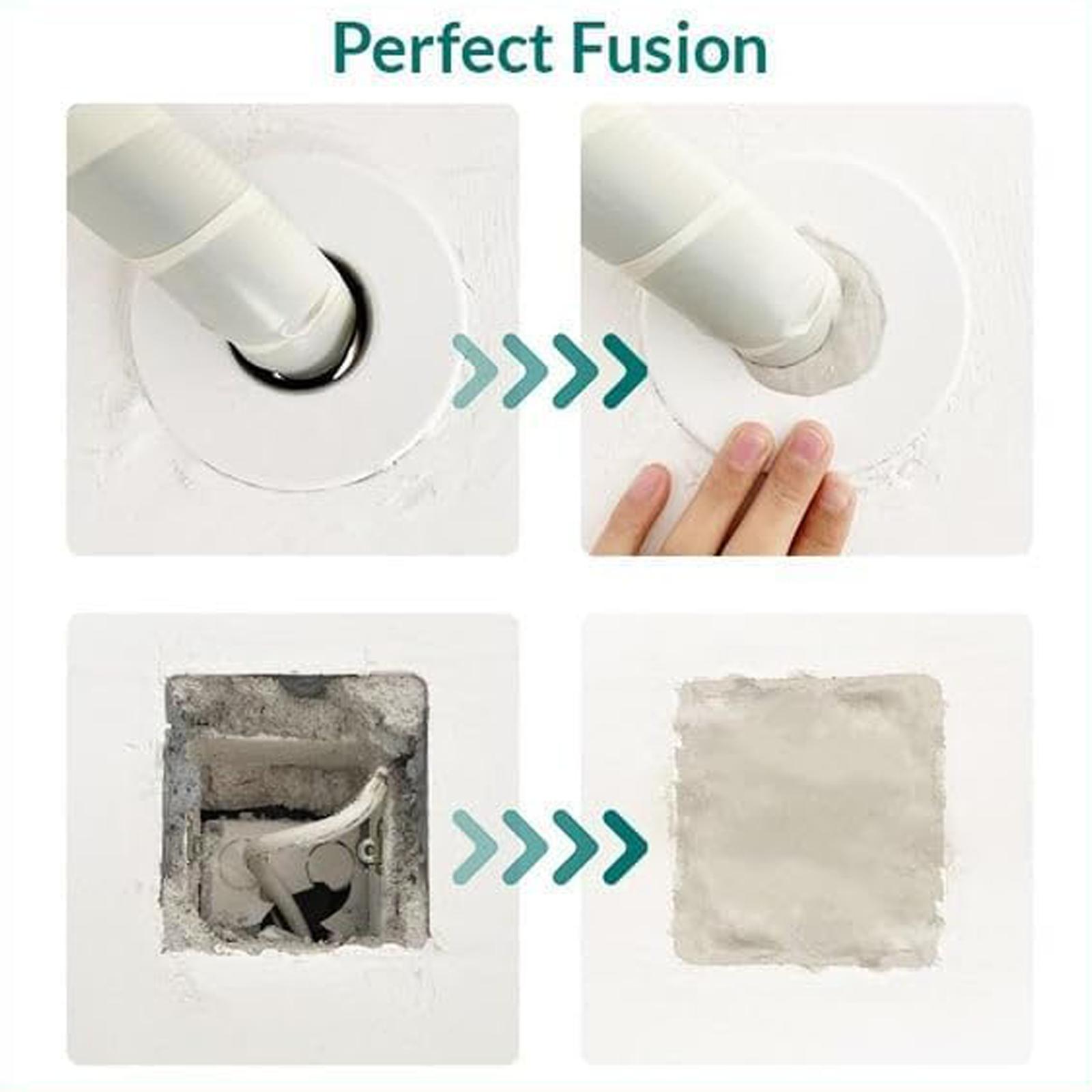 Perfect Fusion