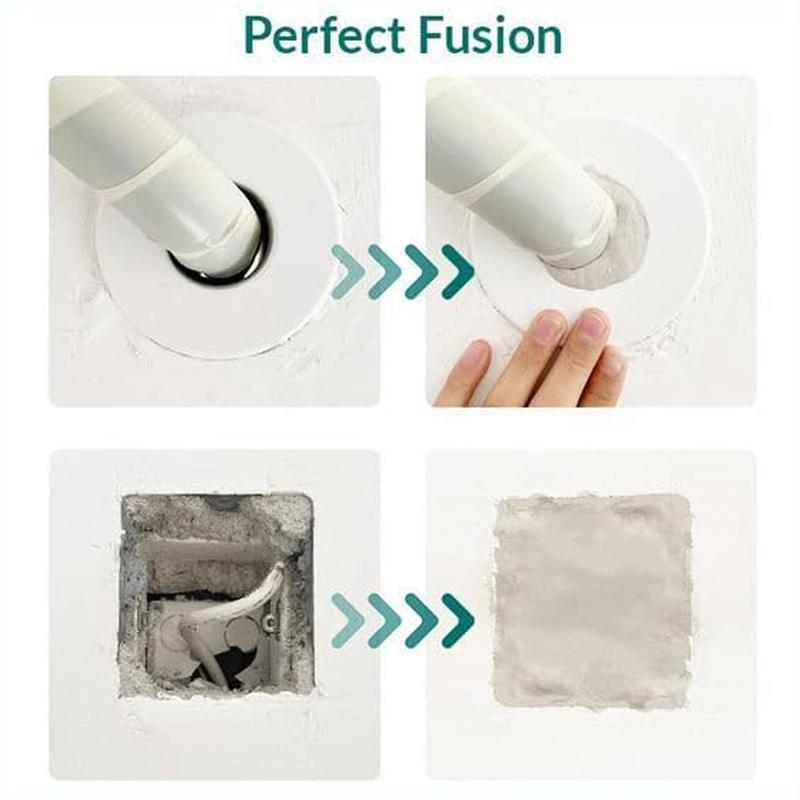 Perfect Fusion