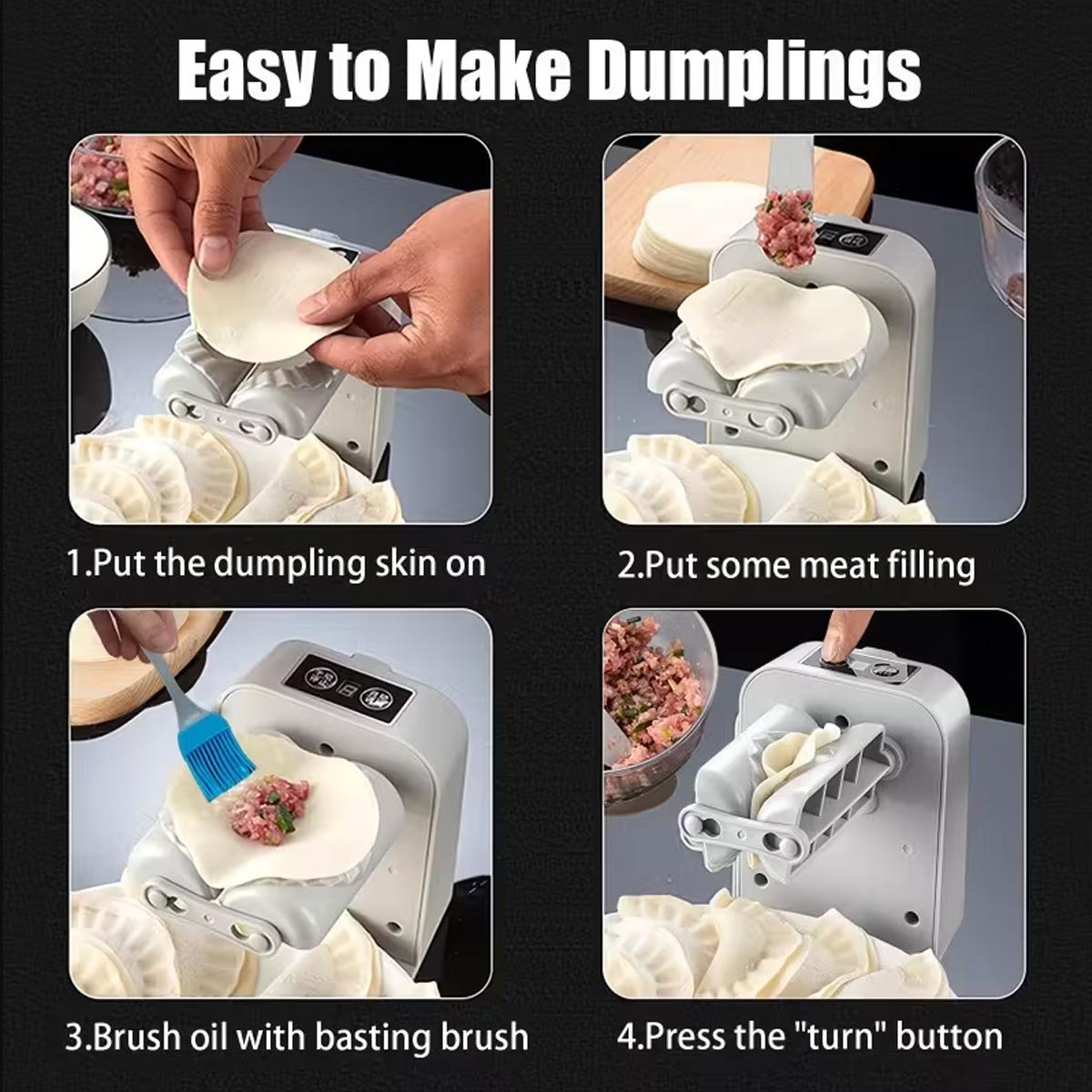 Easy to Make Dumplings

1.Put the dumpling skin on

2.Put some meat filling

3.Brush oil with basting brush

4.Press the "turn" button