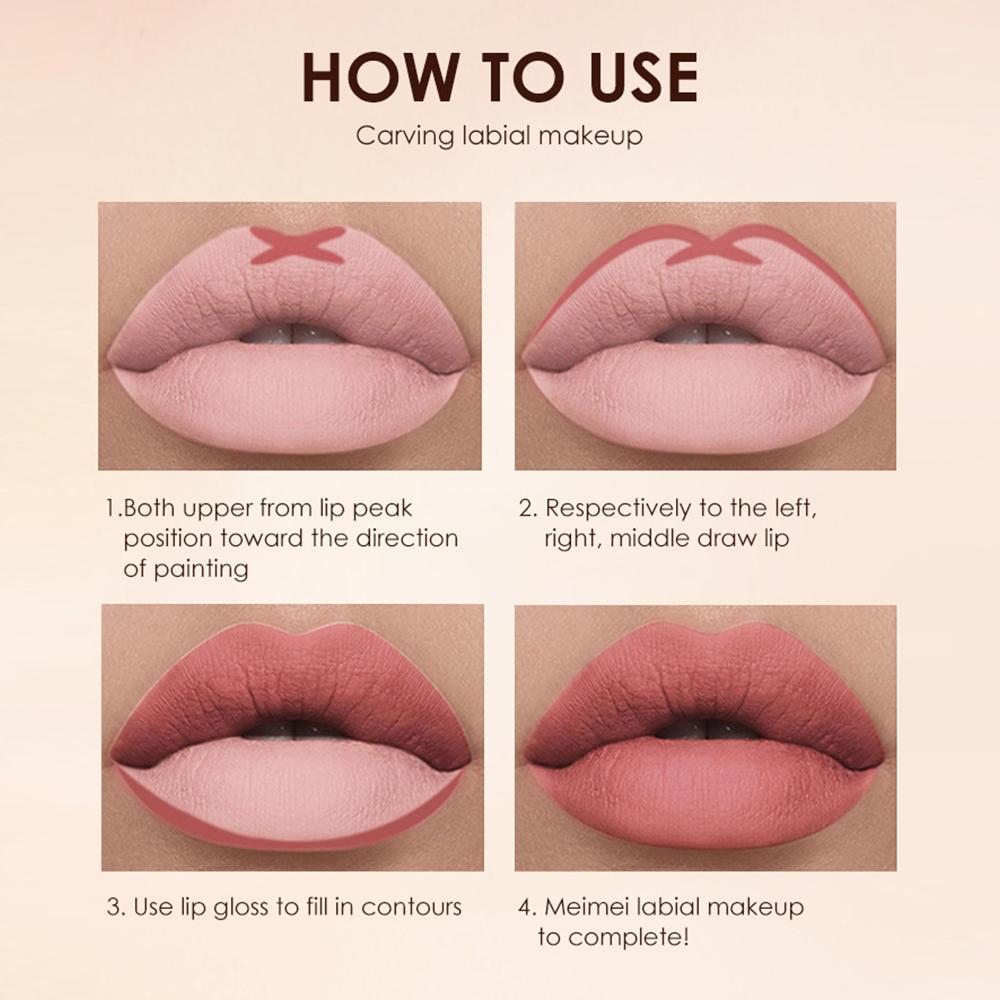 HOW TO USE
Carving labial makeup

1.Both upper from lip peak position toward the direction of painting

2. Respectively to the left, right, middle draw lip

3. Use lip gloss to fill in contours

4. Meimei labial makeup to complete!