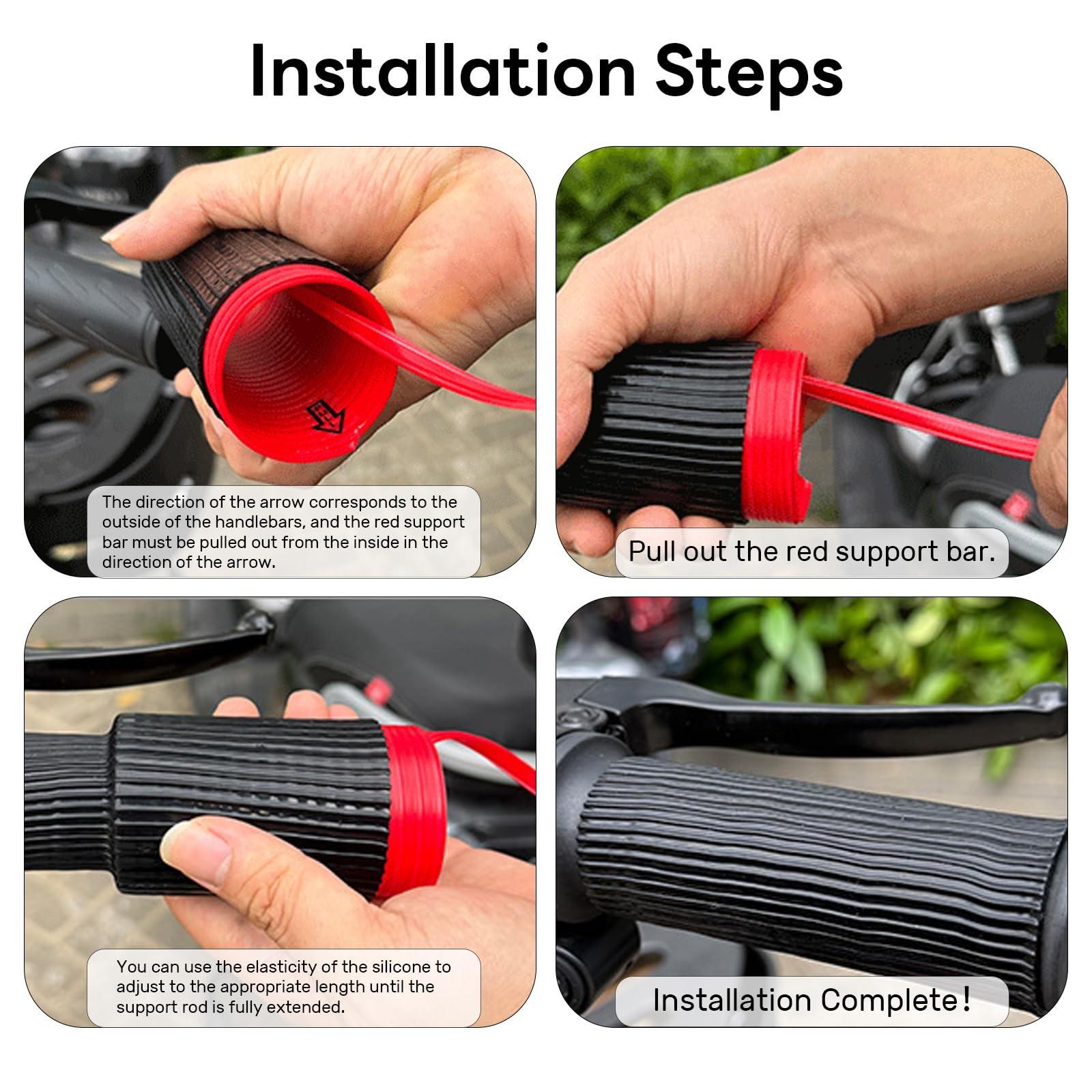 Installation Steps

The direction of the arrow corresponds to the outside of the handlebars, and the red support bar must be pulled out from the inside in the direction of the arrow.

Pull out the red support bar.

You can use the elasticity of the silicone to adjust to the appropriate length until the support rod is fully extended.

Installation Complete!