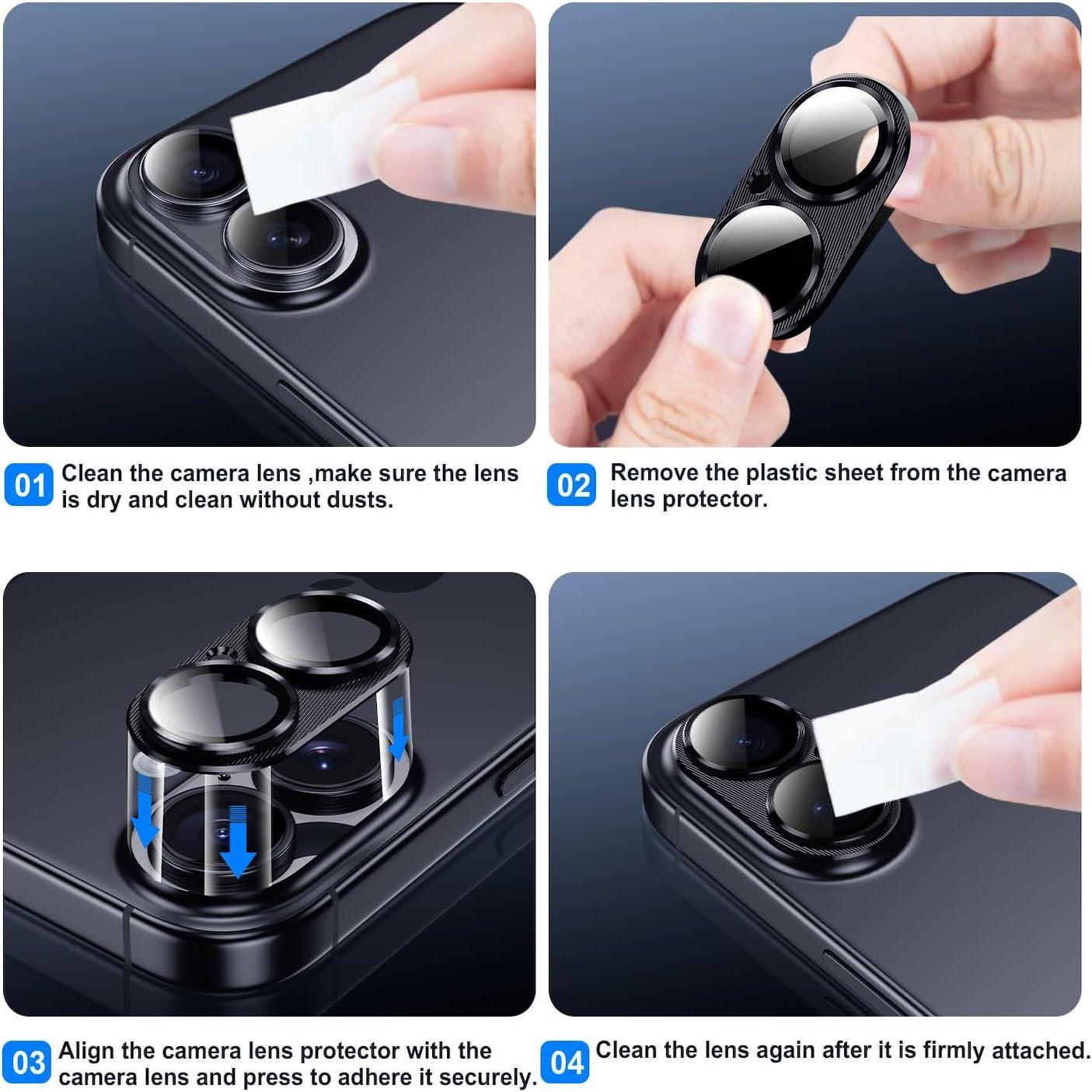 01 Clean the camera lens ,make sure the lens is dry and clean without dusts.

02 Remove the plastic sheet from the camera lens protector.

03 Align the camera lens protector with the camera lens and press to adhere it securely.

04 Clean the lens again after it is firmly attached.