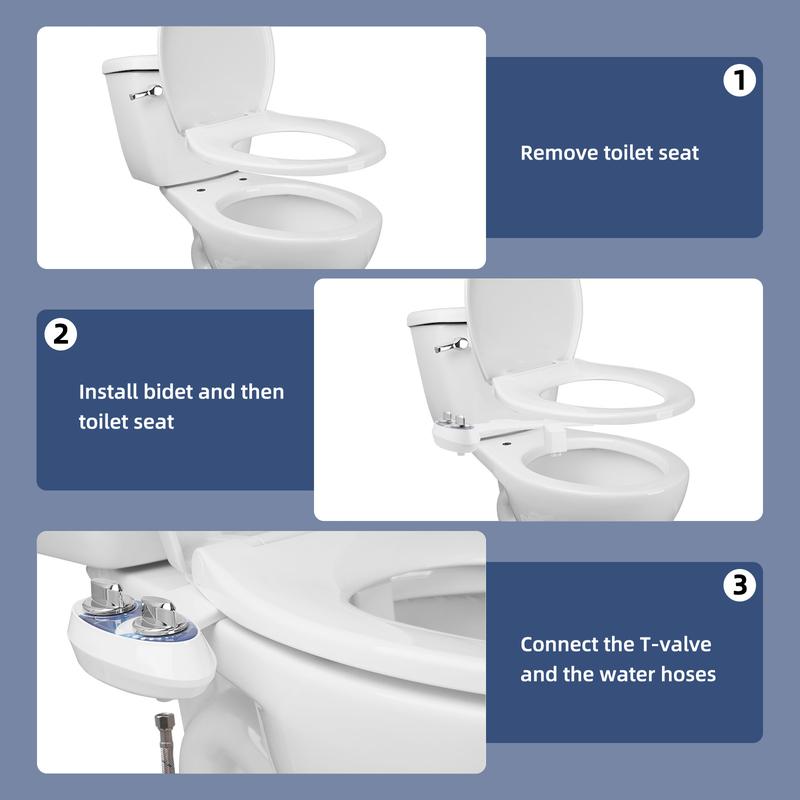 1

Remove toilet seat

2

Install bidet and then toilet seat

3

Connect the T-valve and the water hoses