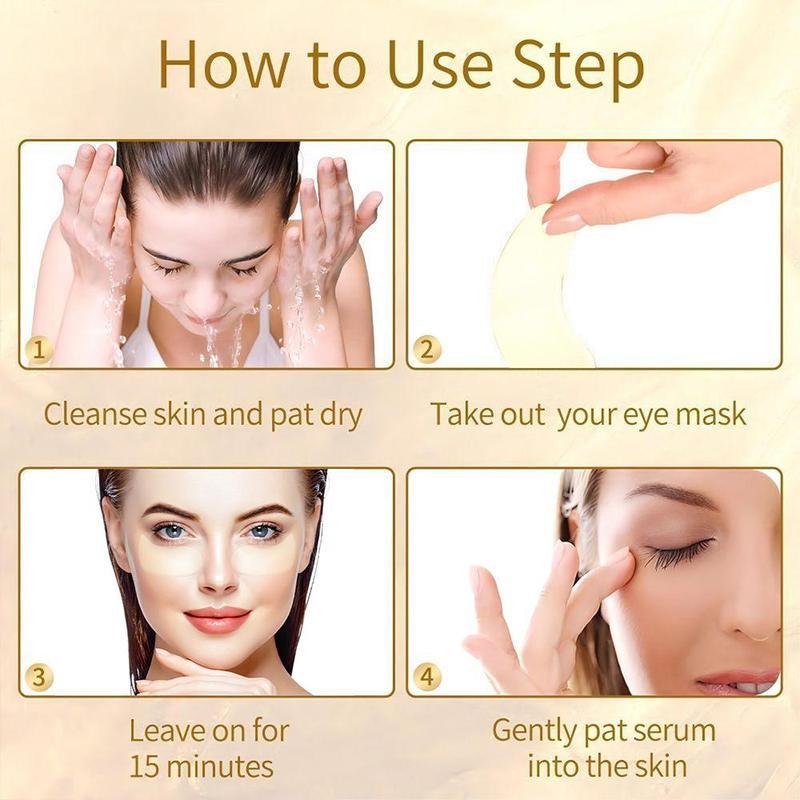 How to Use Step

1

Cleanse skin and pat dry

2

Take out your eye mask

3

Leave on for 15 minutes

4

Gently pat serum into the skin