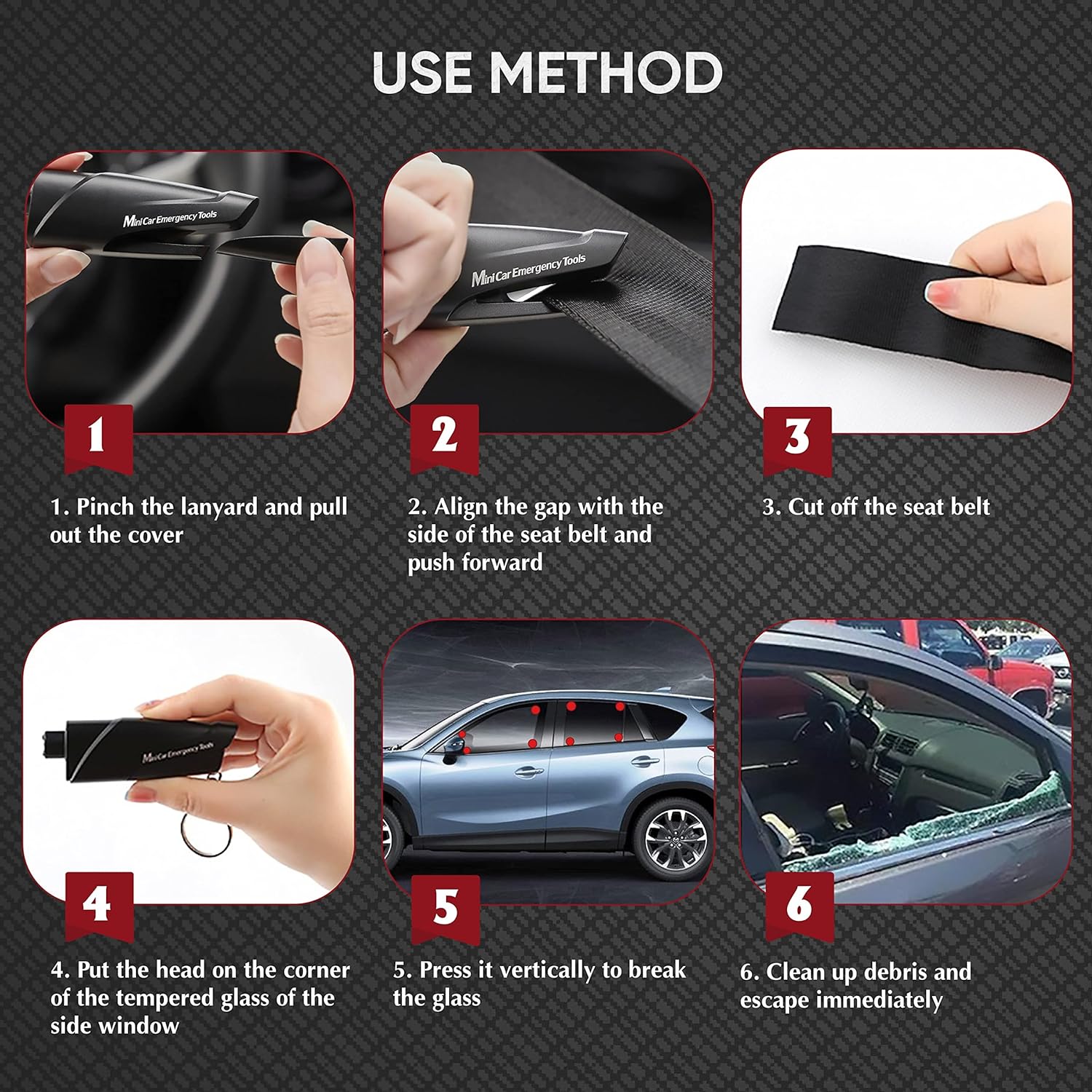 USE METHOD

Mini Car Emergency Tools

1

1. Pinch the lanyard and pull out the cover

Mini Car Emergency Tools

2

2. Align the gap with the side of the seat belt and push forward

3

3. Cut off the seat belt

Mini Car Emergency Tools

4

4. Put the head on the corner of the tempered glass of the side window

5

5. Press it vertically to break the glass

6

6. Clean up debris and escape immediately