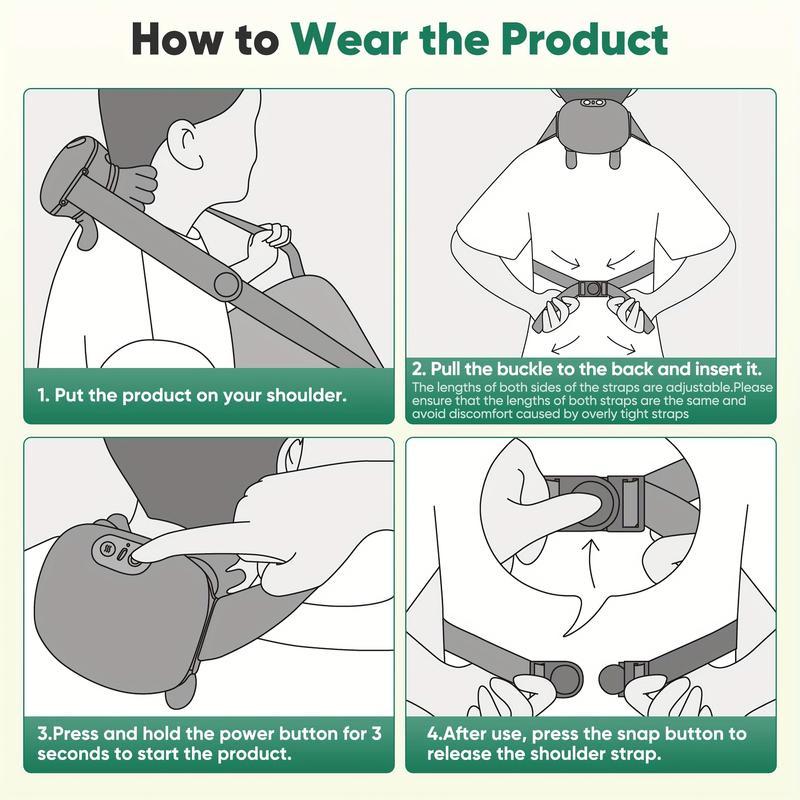 How to Wear the Product

1. Put the product on your shoulder.

2. Pull the buckle to the back and insert it.
The lengths of both sides of the straps are adjustable.Please ensure that the lengths of both straps are the same and avoid discomfort caused by overly tight straps

3.Press and hold the power button for 3 seconds to start the product.

4.After use, press the snap button to release the shoulder strap.