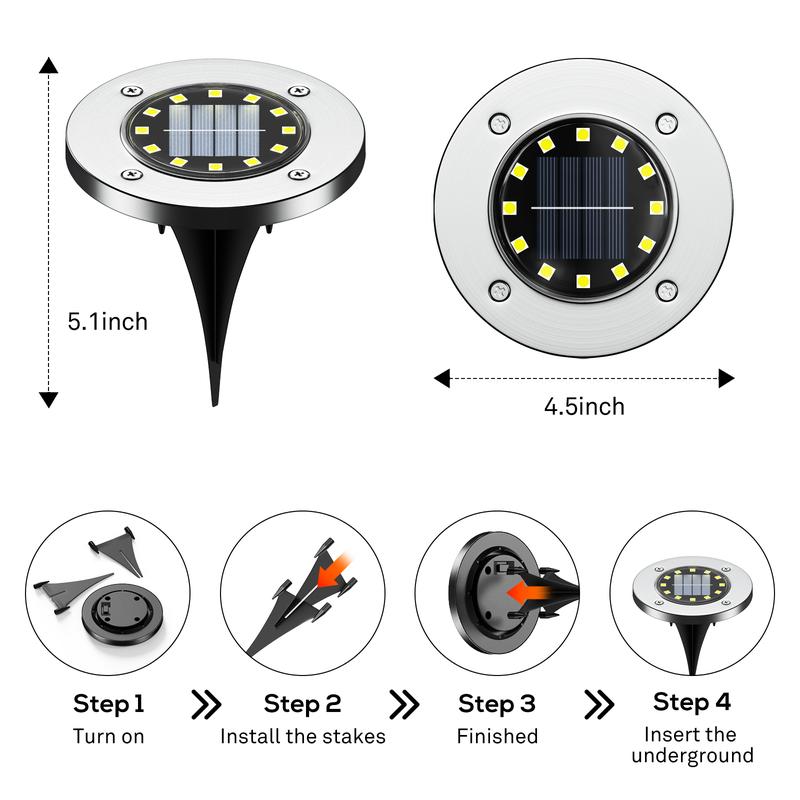 5.1inch

4.5inch

Step 1
Turn on

Step 2
Install the stakes

Step 3
Finished

Step 4
Insert the underground