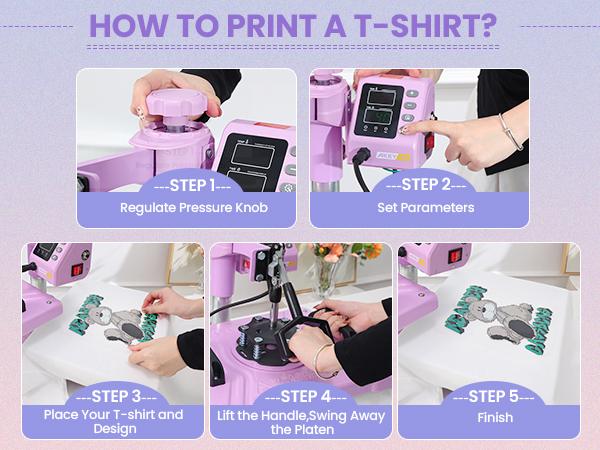 HOW TO PRINT A T-SHIRT?

---STEP 1---
Regulate Pressure Knob

---STEP 2---
Set Parameters

---STEP 3---
Place Your T-shirt and Design

---STEP 4---
Lift the Handle,Swing Away the Platen

---STEP 5---
Finish