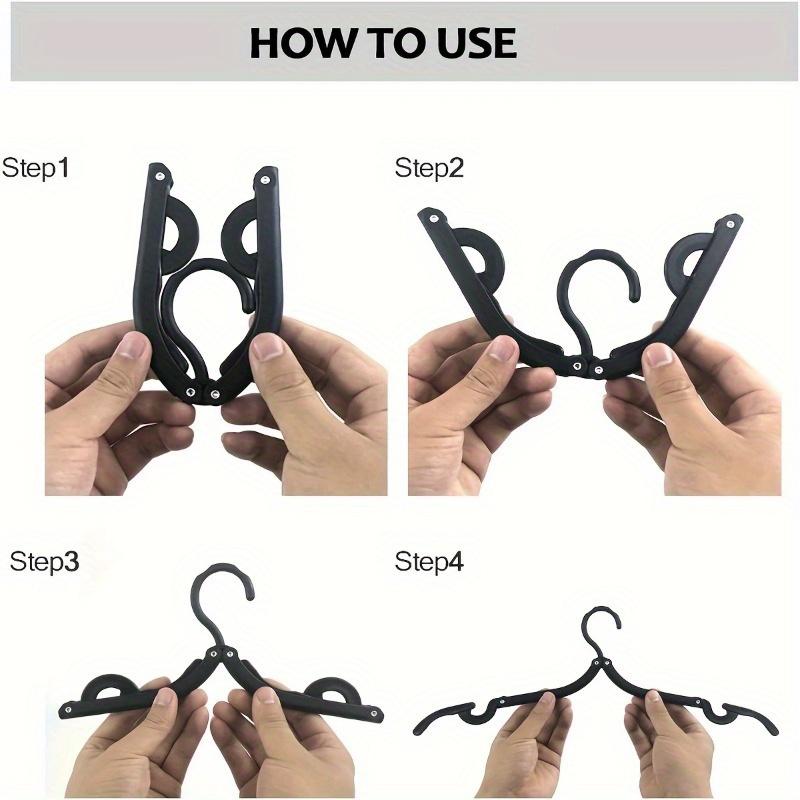 HOW TO USE

Step1

Step2

Step3

Step4