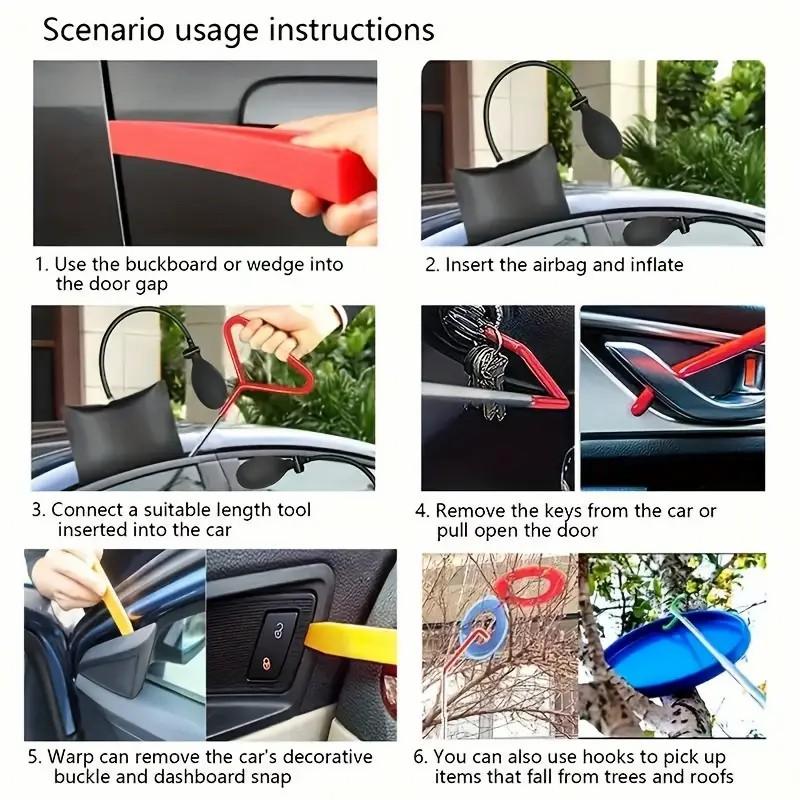 Scenario usage instructions

1. Use the buckboard or wedge into the door gap

2. Insert the airbag and inflate

3. Connect a suitable length tool inserted into the car

4. Remove the keys from the car or pull open the door

5. Warp can remove the car's decorative buckle and dashboard snap

6. You can also use hooks to pick up items that fall from trees and roofs