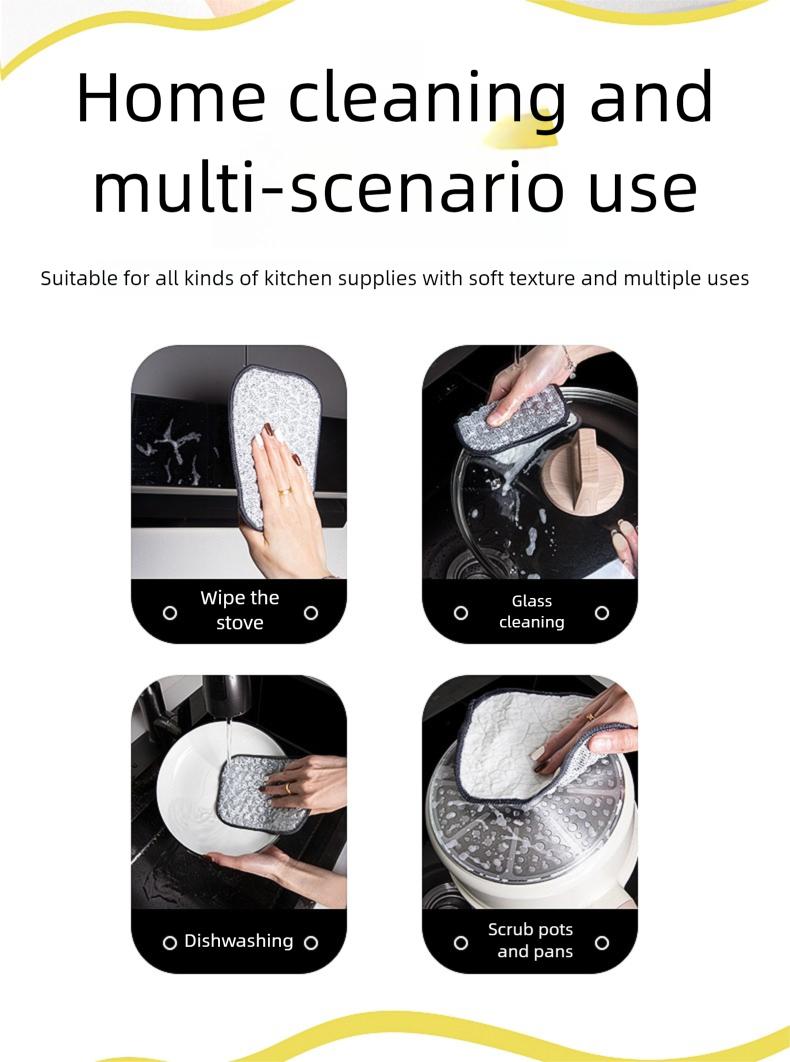 Home cleaning and multi-scenario use

Suitable for all kinds of kitchen supplies with soft texture and multiple uses

Wipe the stove

Glass cleaning

Dishwashing

Scrub pots and pans