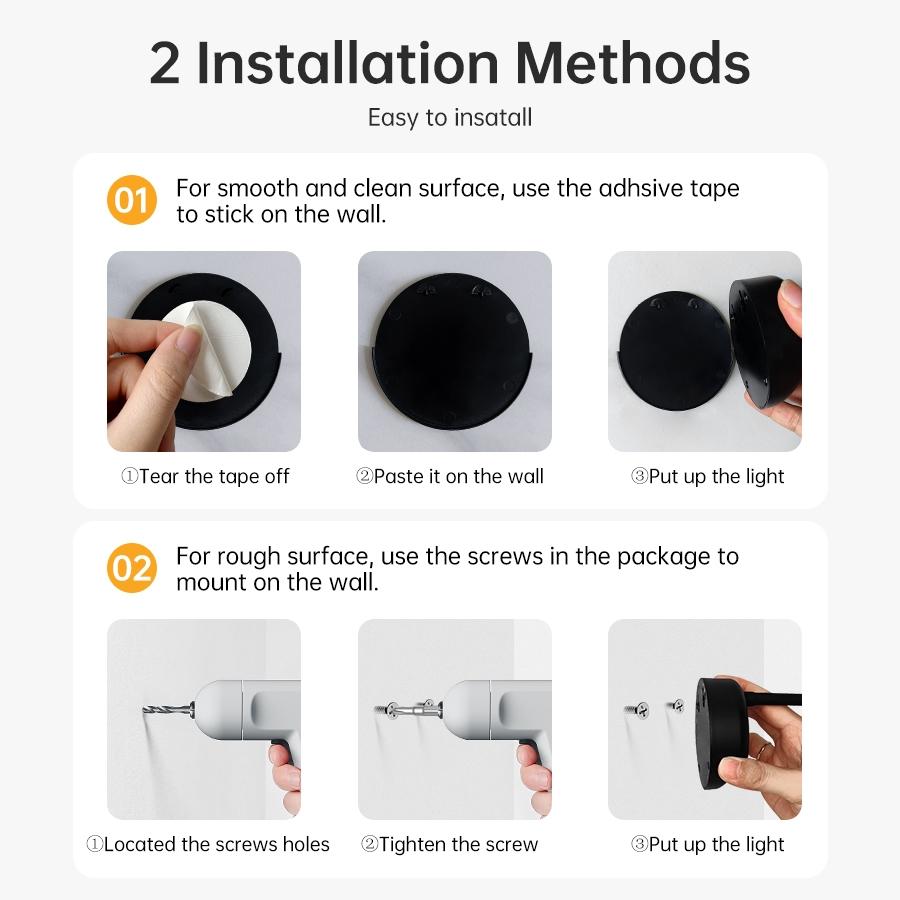 2 Installation Methods

Easy to insatall

01 For smooth and clean surface, use the adhsive tape to stick on the wall.

①Tear the tape off

②Paste it on the wall

③Put up the light

02 For rough surface, use the screws in the package to mount on the wall.

①Located the screws holes

②Tighten the screw

③Put up the light