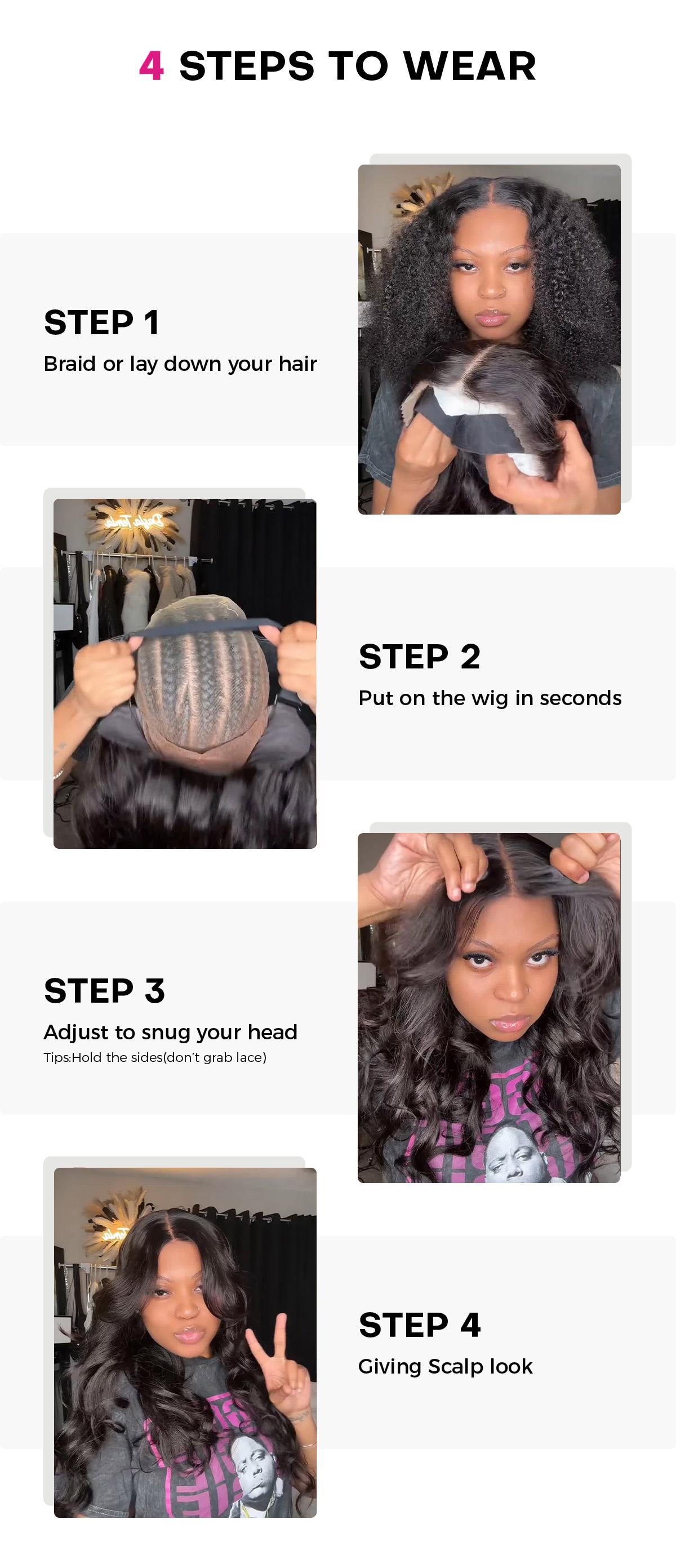 4 STEPS TO WEAR

STEP 1
Braid or lay down your hair

STEP 2
Put on the wig in seconds

STEP 3
Adjust to snug your head
Tips:Hold the sides(don't grab lace)

STEP 4
Giving Scalp look