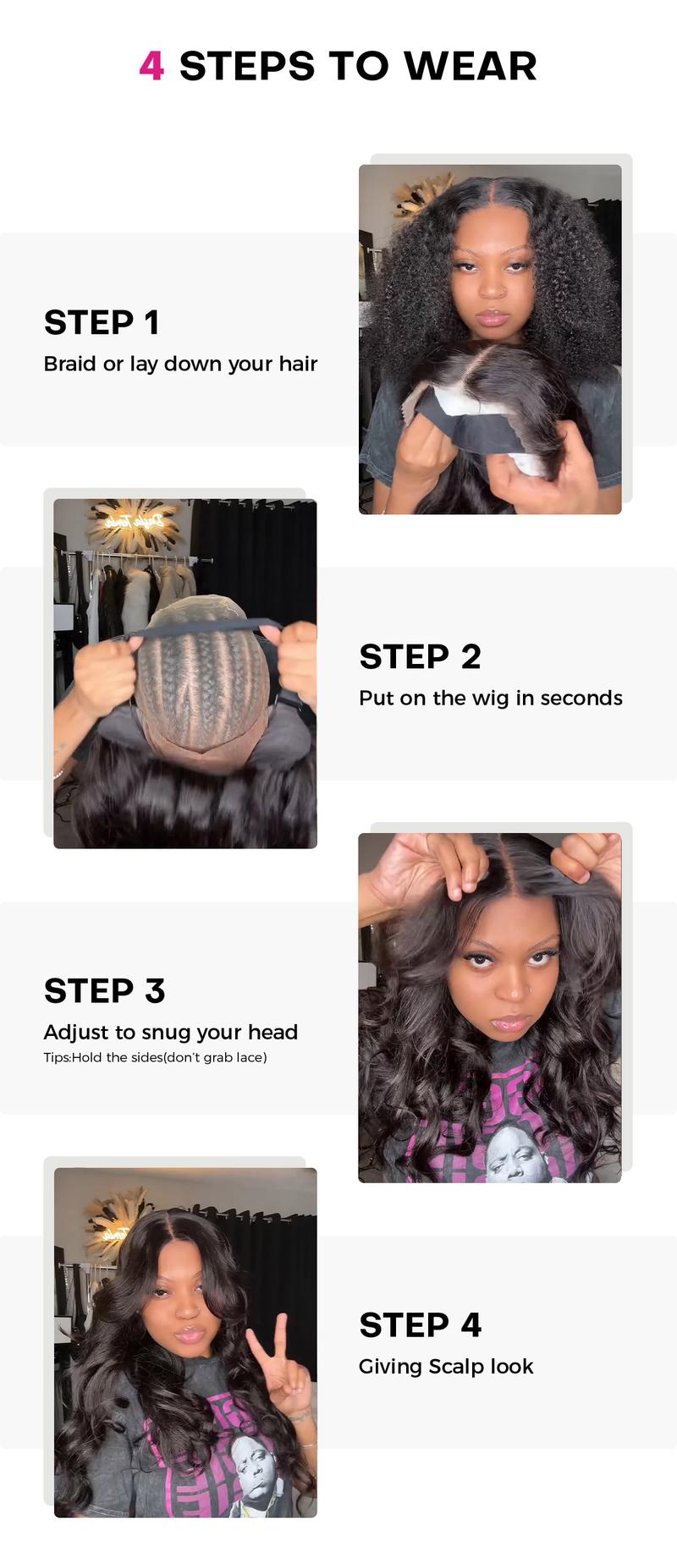 4 STEPS TO WEAR

STEP 1
Braid or lay down your hair

STEP 2
Put on the wig in seconds

STEP 3
Adjust to snug your head
Tips:Hold the sides(don't grab lace)

STEP 4
Giving Scalp look