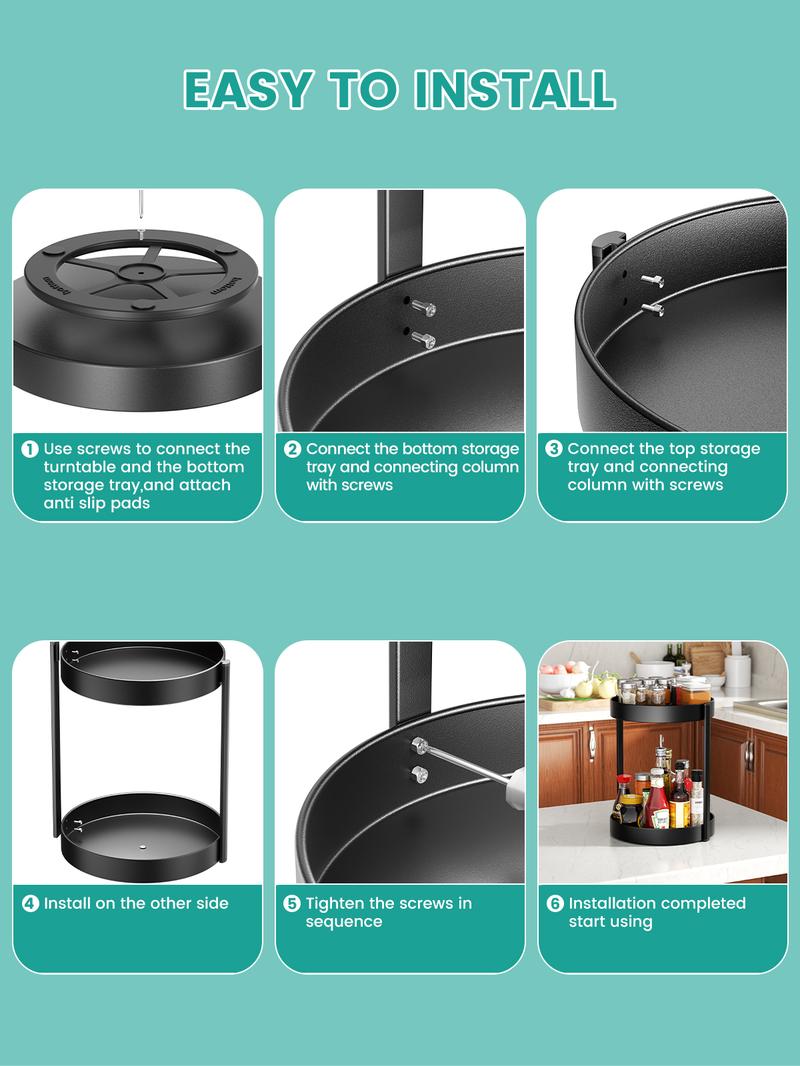 EASY TO INSTALL

bottom bottom

1 Use screws to connect the turntable and the bottom storage tray,and attach anti slip pads

2 Connect the bottom storage tray and connecting column with screws

3 Connect the top storage tray and connecting column with screws

4 Install on the other side

5 Tighten the screws in sequence

6 Installation completed start using