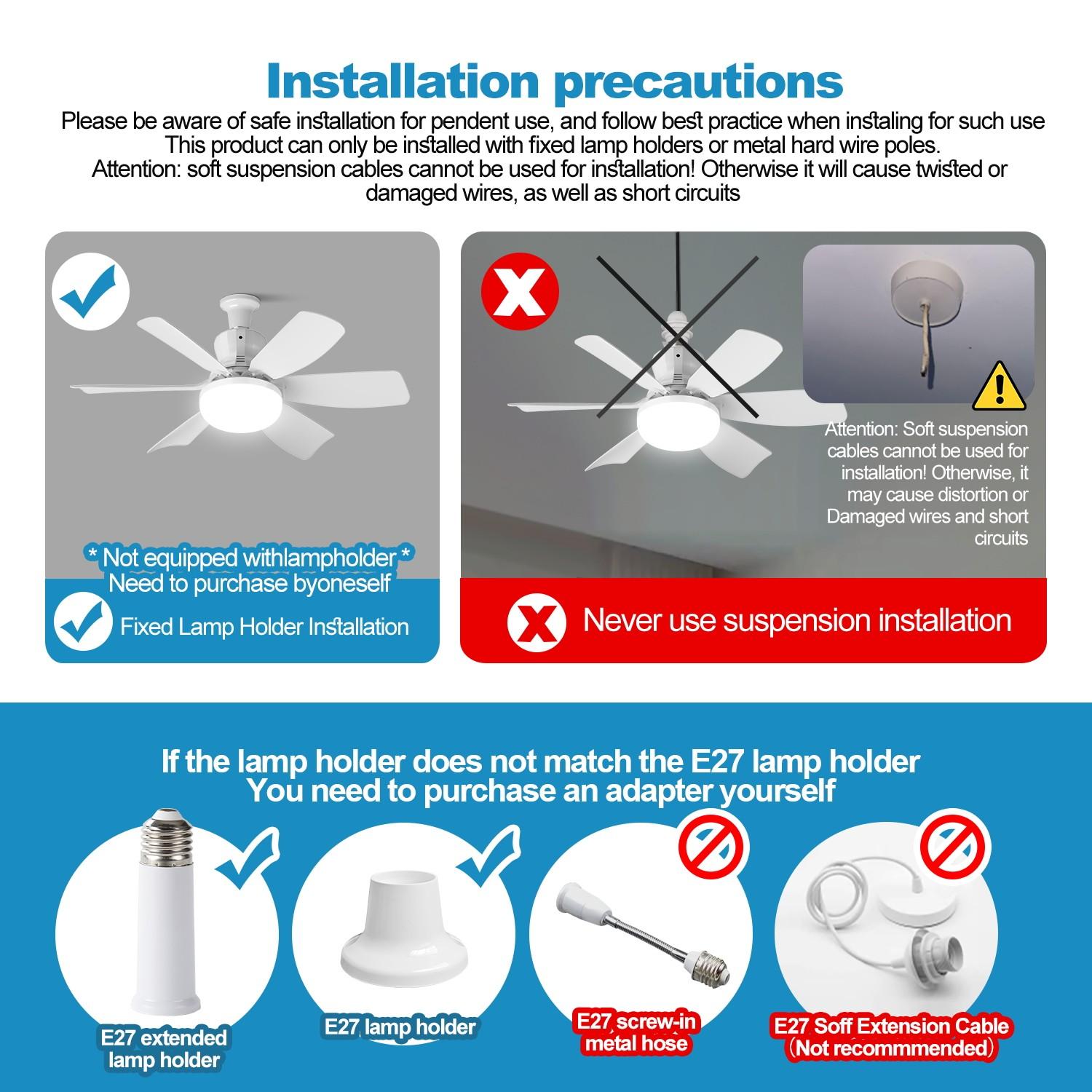 Installation precautions

Please be aware of safe installation for pendent use, and follow best practice when instaling for such use This product can only be installed with fixed lamp holders or metal hard wire poles. Attention: soft suspension cables cannot be used for installation! Otherwise it will cause twisted or damaged wires, as well as short circuits

* Not equipped withlampholder * Need to purchase byoneself

Fixed Lamp Holder Installation

Attention: Soft suspension cables cannot be used for installation! Otherwise, it may cause distortion or Damaged wires and short circuits

Never use suspension installation

If the lamp holder does not match the E27 lamp holder You need to purchase an adapter yourself

E27 extended lamp holder

E27 lamp holder

E27 screw-in metal hose

E27 Soff Extension Cable (Not recommmended)