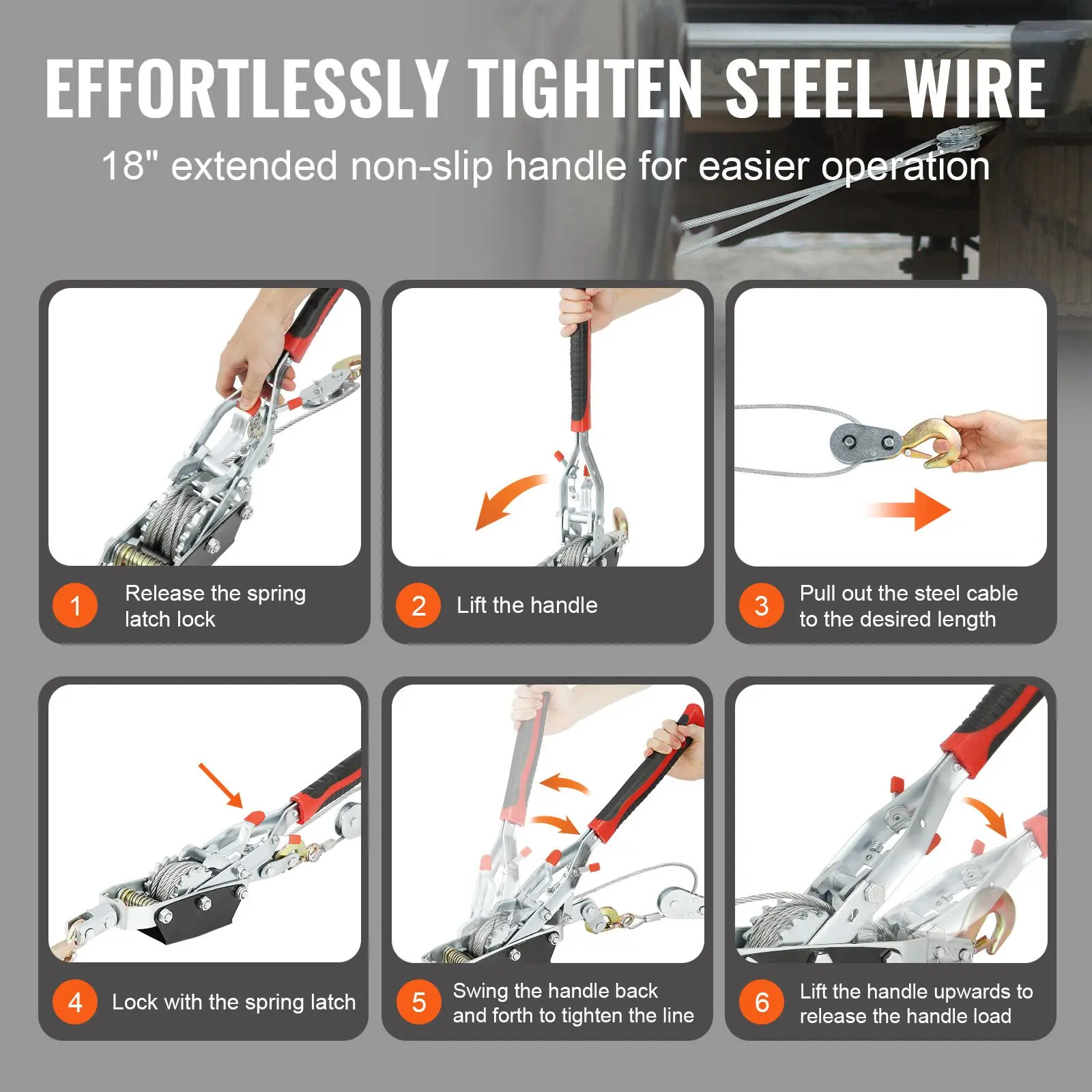 EFFORTLESSLY TIGHTEN STEEL WIRE

18" extended non-slip handle for easier operation

1 Release the spring latch lock

2 Lift the handle

3 Pull out the steel cable to the desired length

4 Lock with the spring latch

5 Swing the handle back and forth to tighten the line

6 Lift the handle upwards to release the handle load