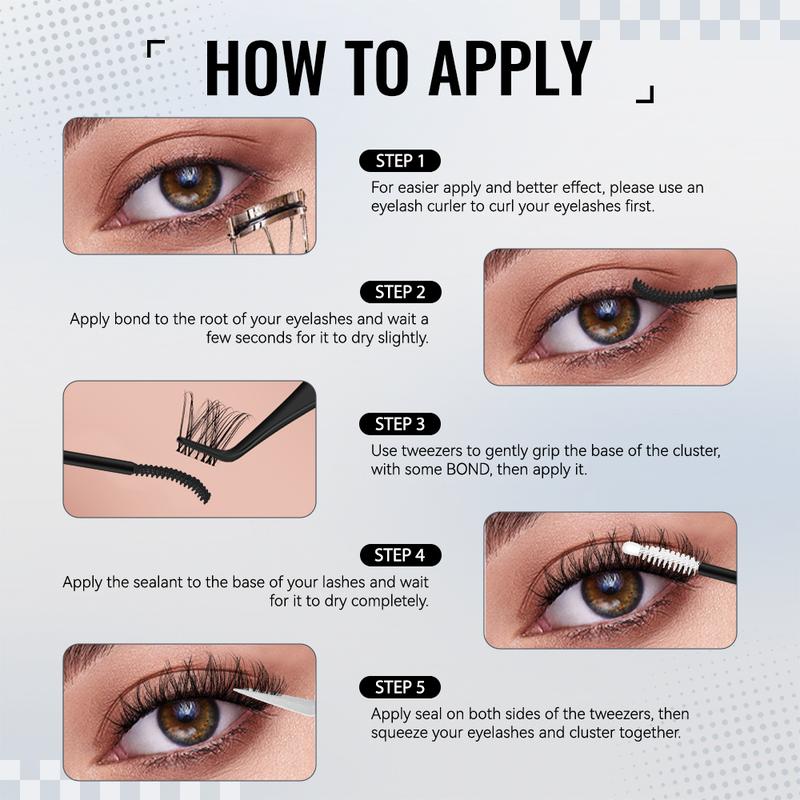 HOW TO APPLY

STEP 1
For easier apply and better effect, please use an eyelash curler to curl your eyelashes first.

STEP 2
Apply bond to the root of your eyelashes and wait a few seconds for it to dry slightly.

STEP 3
Use tweezers to gently grip the base of the cluster, with some BOND, then apply it.

STEP 4
Apply the sealant to the base of your lashes and wait for it to dry completely.

STEP 5
Apply seal on both sides of the tweezers, then squeeze your eyelashes and cluster together.