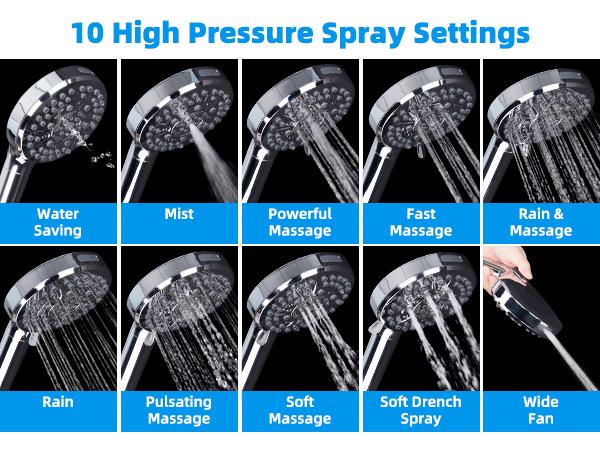 10 High Pressure Spray Settings

Water Saving

Mist

Powerful Massage

Fast Massage

Rain & Massage

Rain

Pulsating Massage

Soft Massage

Soft Drench Spray

Wide Fan