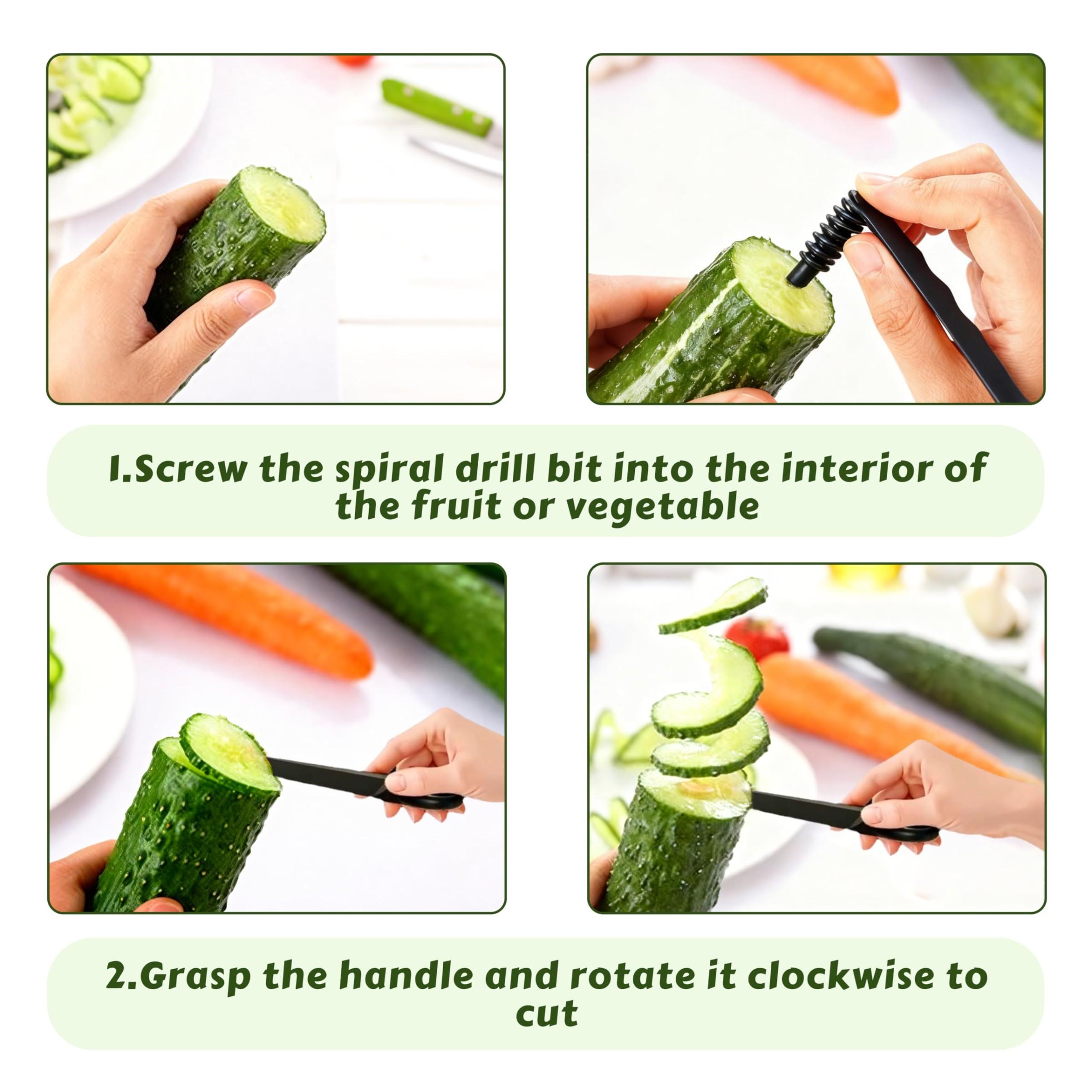 1.Screw the spiral drill bit into the interior of the fruit or vegetable

2.Grasp the handle and rotate it clockwise to cut