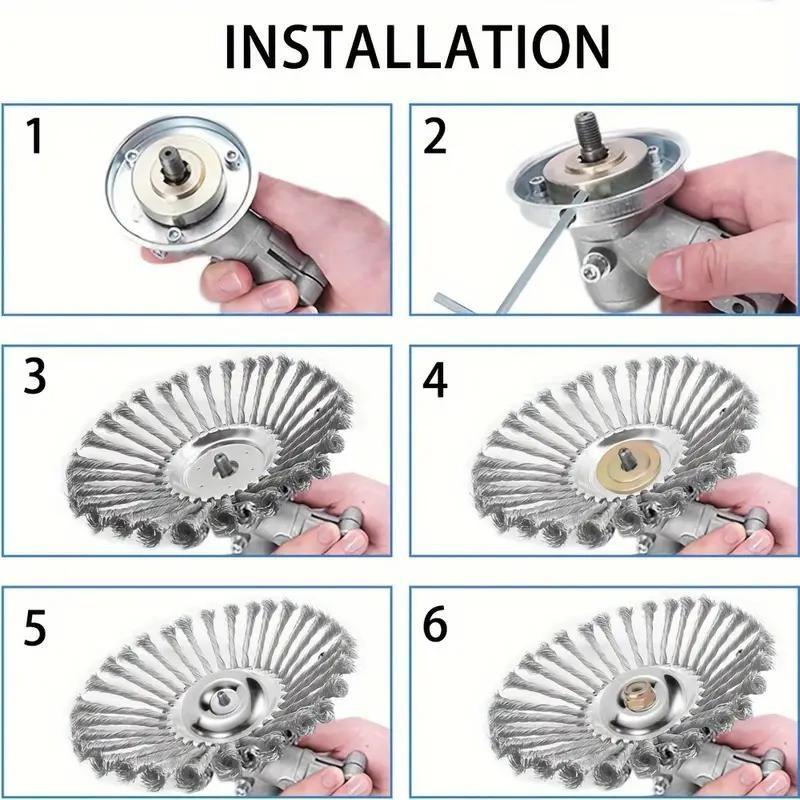 INSTALLATION

1

2

3

4

5

6