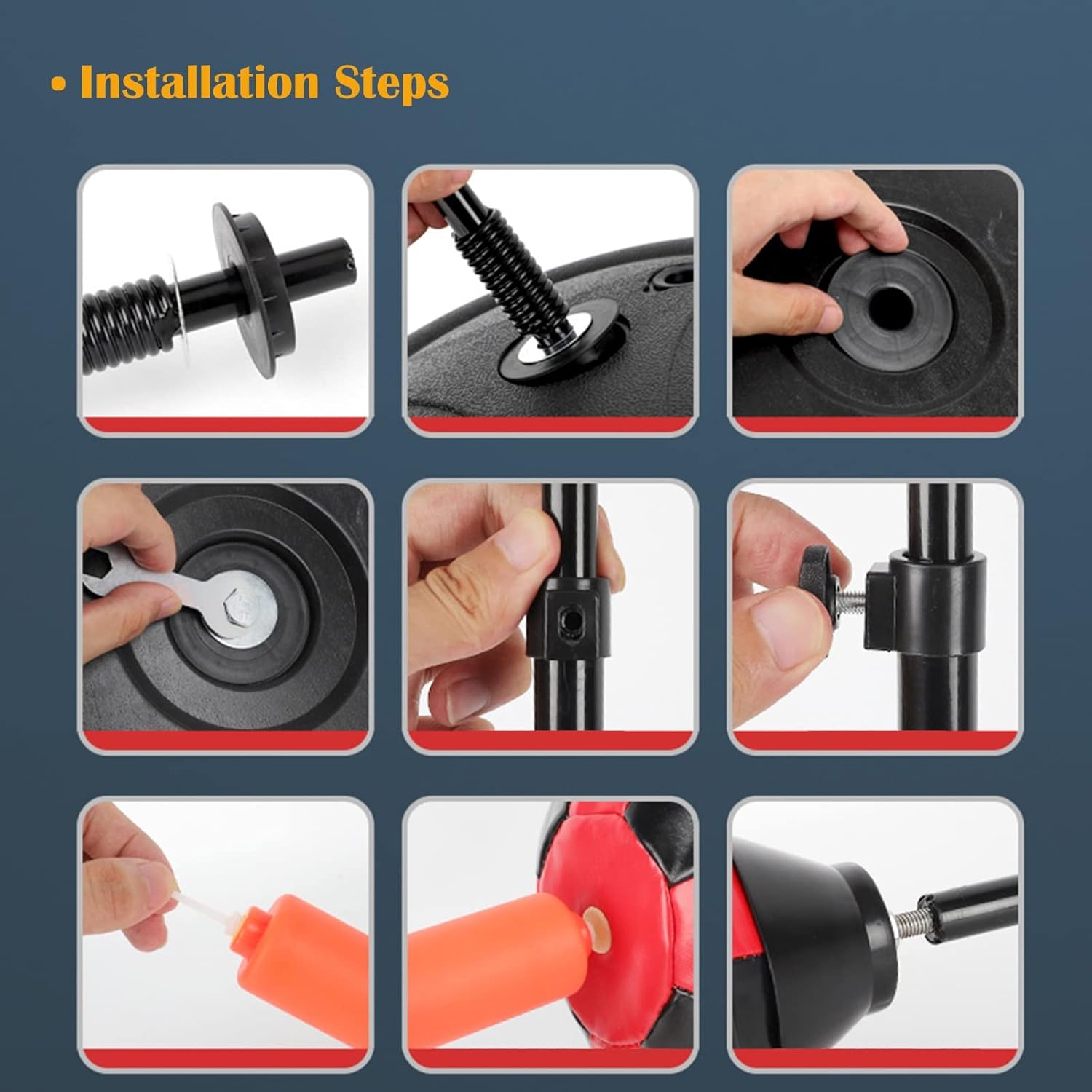 • Installation Steps