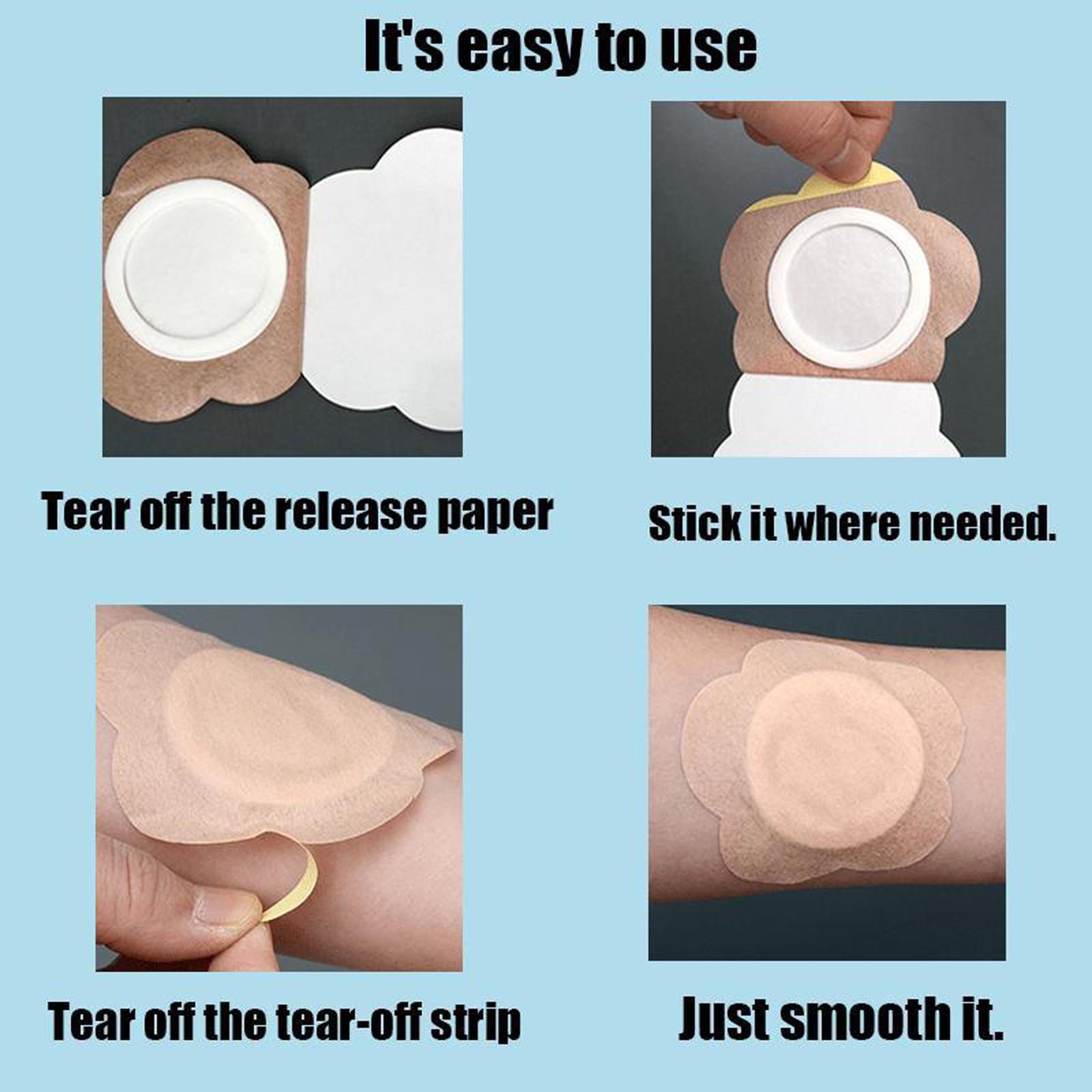 It's easy to use

Tear off the release paper

Stick it where needed.

Tear off the tear-off strip

Just smooth it.