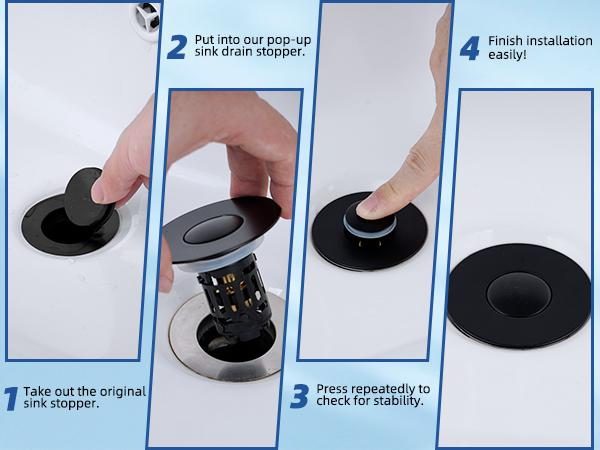 1 Take out the original sink stopper.

2 Put into our pop-up sink drain stopper.

3 Press repeatedly to check for stability.

4 Finish installation easily!