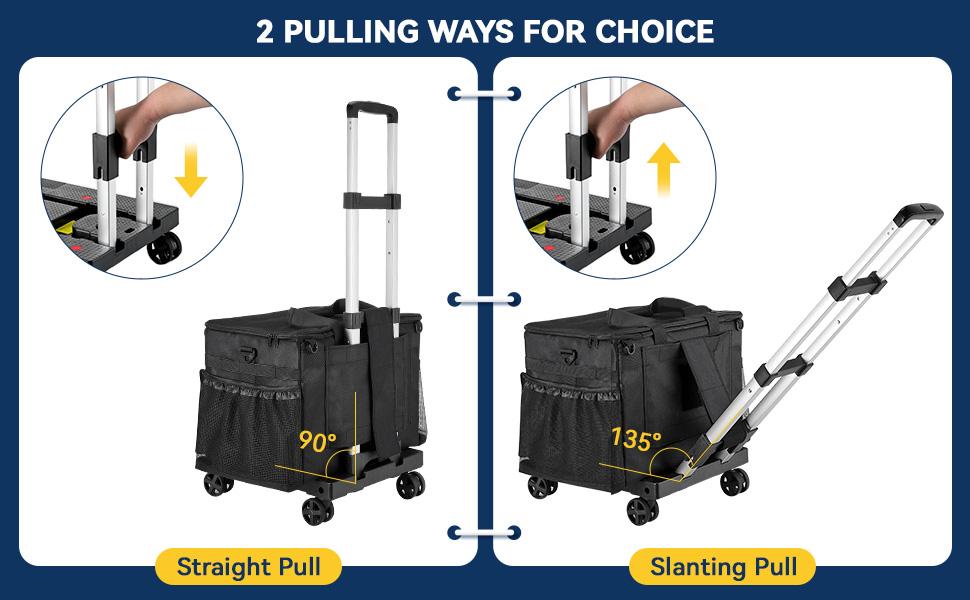 2 PULLING WAYS FOR CHOICE

90°

Straight Pull

135°

Slanting Pull