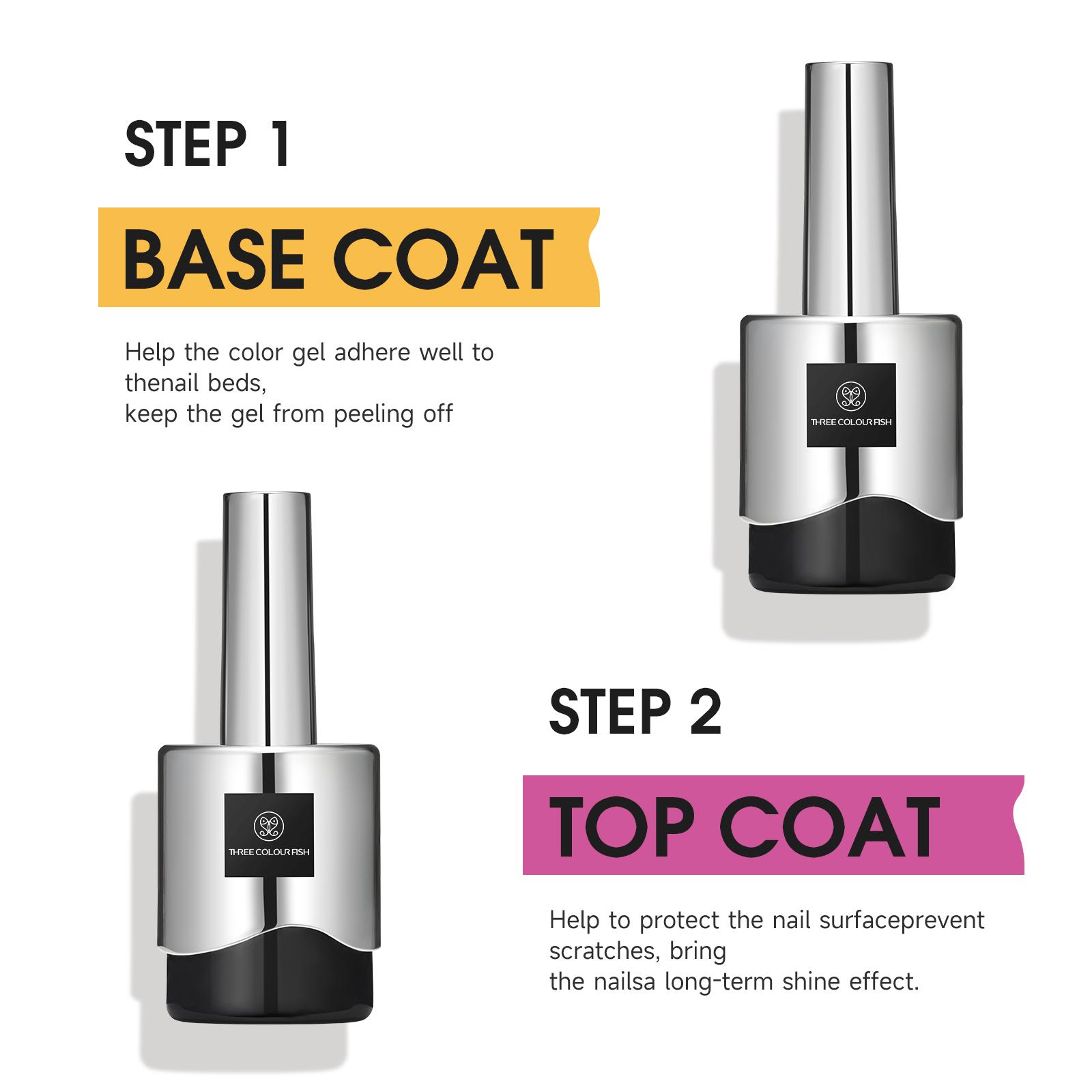 STEP 1

BASE COAT

Help the color gel adhere well to thenail beds,
keep the gel from peeling off

THREE COLOUR FISH

THREE COLOUR FISH

STEP 2

TOP COAT

Help to protect the nail surfaceprevent scratches, bring
the nailsa long-term shine effect.