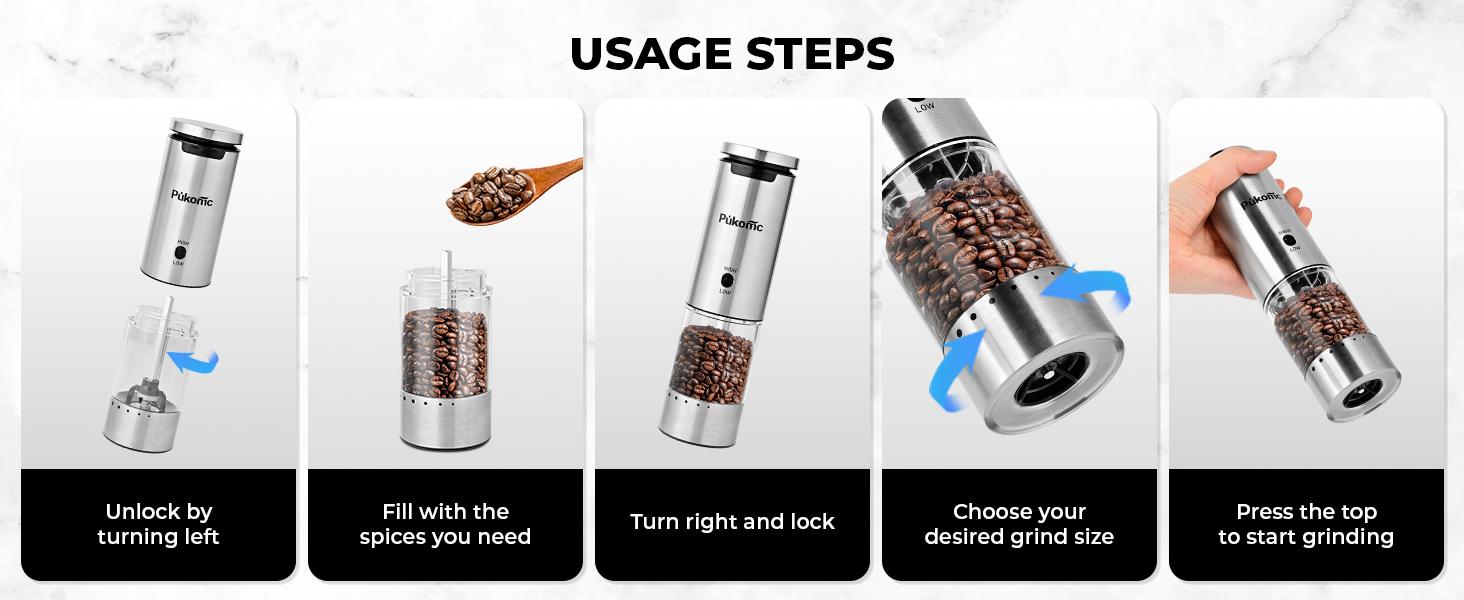 USAGE STEPS

Pukomc
HIGH
LOW

Unlock by turning left

Fill with the spices you need

Pukomc
HIGH
LOW

Turn right and lock

LOW

Choose your desired grind size

Pukomc
HIGH
LOW

Press the top to start grinding