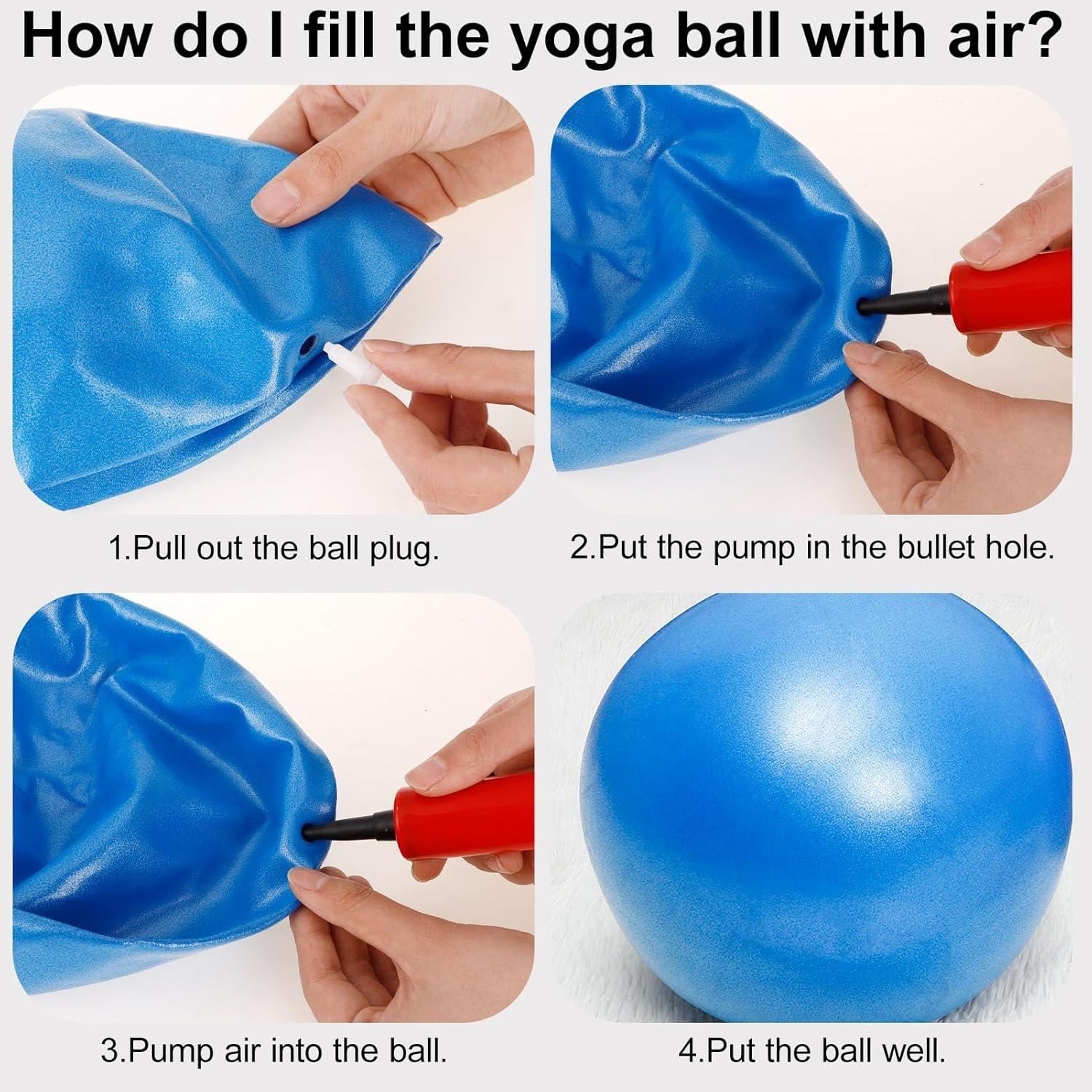 How do I fill the yoga ball with air?

1.Pull out the ball plug.

2.Put the pump in the bullet hole.

3.Pump air into the ball.

4.Put the ball well.