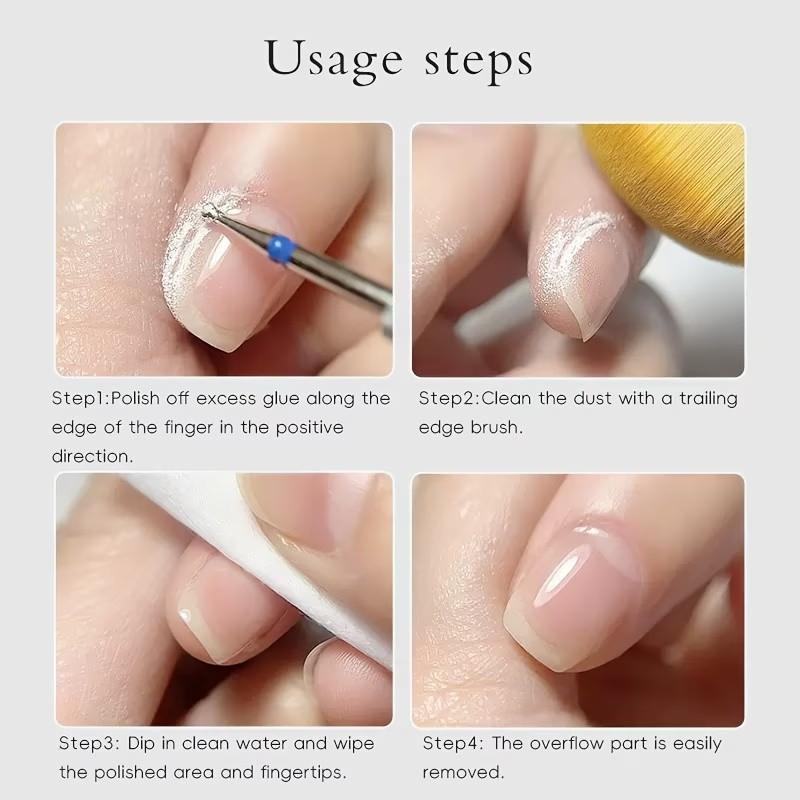 Usage steps

Step1:Polish off excess glue along the edge of the finger in the positive direction.

Step2:Clean the dust with a trailing edge brush.

Step3: Dip in clean water and wipe the polished area and fingertips.

Step4: The overflow part is easily removed.