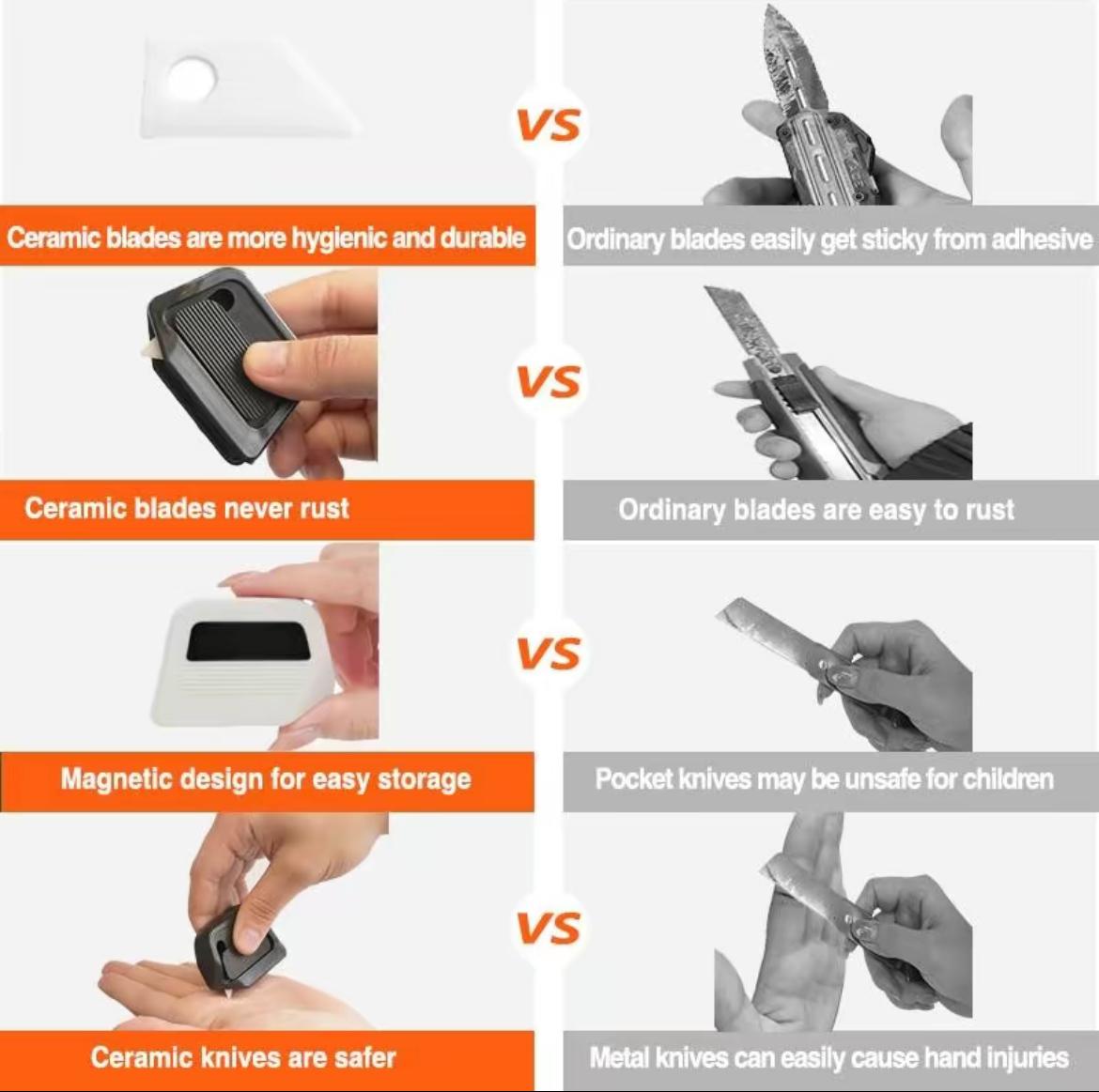 VS

Ceramic blades are more hygienic and durable

Ordinary blades easily get sticky from adhesive

VS

Ceramic blades never rust

Ordinary blades are easy to rust

VS

Magnetic design for easy storage

Pocket knives may be unsafe for children

VS

Ceramic knives are safer

Metal knives can easily cause hand injuries