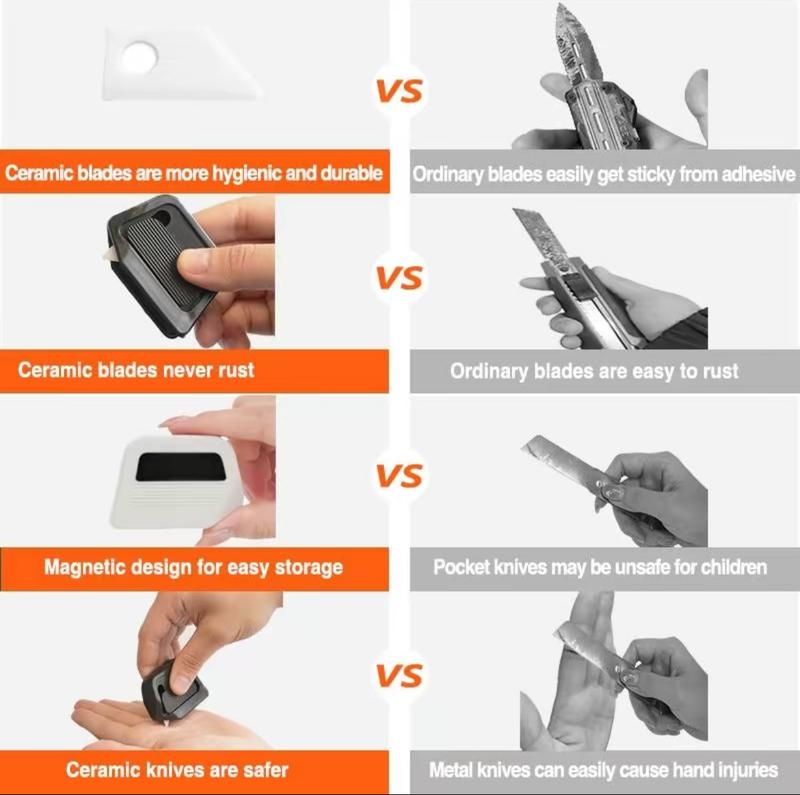 VS

Ceramic blades are more hygienic and durable

Ordinary blades easily get sticky from adhesive

VS

Ceramic blades never rust

Ordinary blades are easy to rust

VS

Magnetic design for easy storage

Pocket knives may be unsafe for children

VS

Ceramic knives are safer

Metal knives can easily cause hand injuries