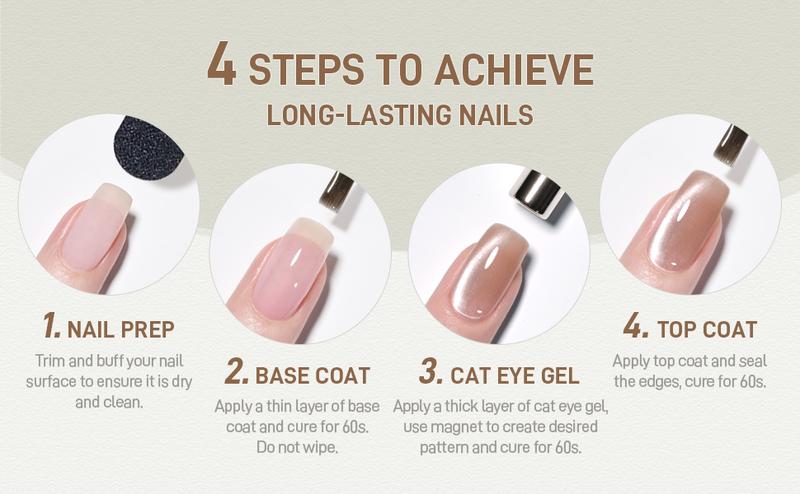 4 STEPS TO ACHIEVE
LONG-LASTING NAILS

1. NAIL PREP
Trim and buff your nail surface to ensure it is dry and clean.

2. BASE COAT
Apply a thin layer of base coat and cure for 60s. Do not wipe.

3. CAT EYE GEL
Apply a thick layer of cat eye gel, use magnet to create desired pattern and cure for 60s.

4. TOP COAT
Apply top coat and seal the edges, cure for 60s.