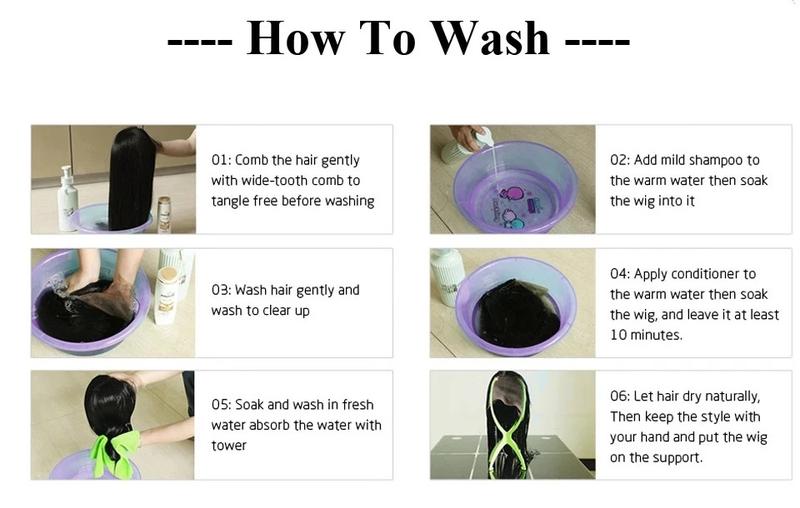 ---- How To Wash ----

01: Comb the hair gently with wide-tooth comb to tangle free before washing

02: Add mild shampoo to the warm water then soak the wig into it

03: Wash hair gently and wash to clear up

04: Apply conditioner to the warm water then soak the wig, and leave it at least 10 minutes.

05: Soak and wash in fresh water absorb the water with tower

06: Let hair dry naturally, Then keep the style with your hand and put the wig on the support.