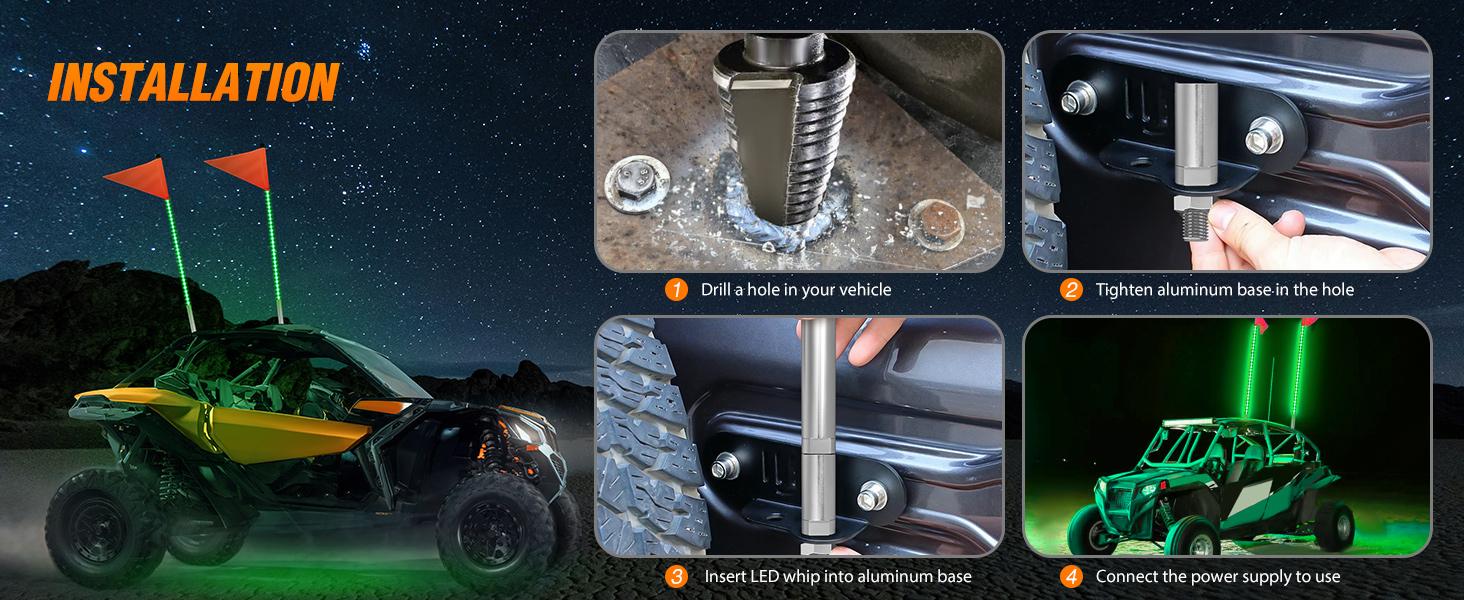 INSTALLATION

1 Drill a hole in your vehicle

2 Tighten aluminum base in the hole

3 Insert LED whip into aluminum base

4 Connect the power supply to use