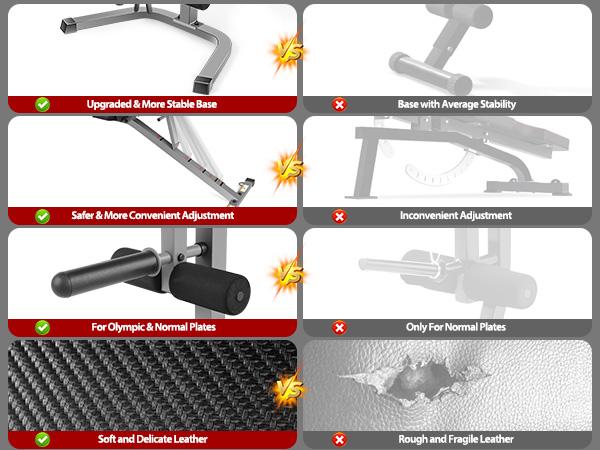 Upgraded & More Stable Base

VS

Base with Average Stability

Safer & More Convenient Adjustment

VS

Inconvenient Adjustment

For Olympic & Normal Plates

VS

Only For Normal Plates

Soft and Delicate Leather

VS

Rough and Fragile Leather