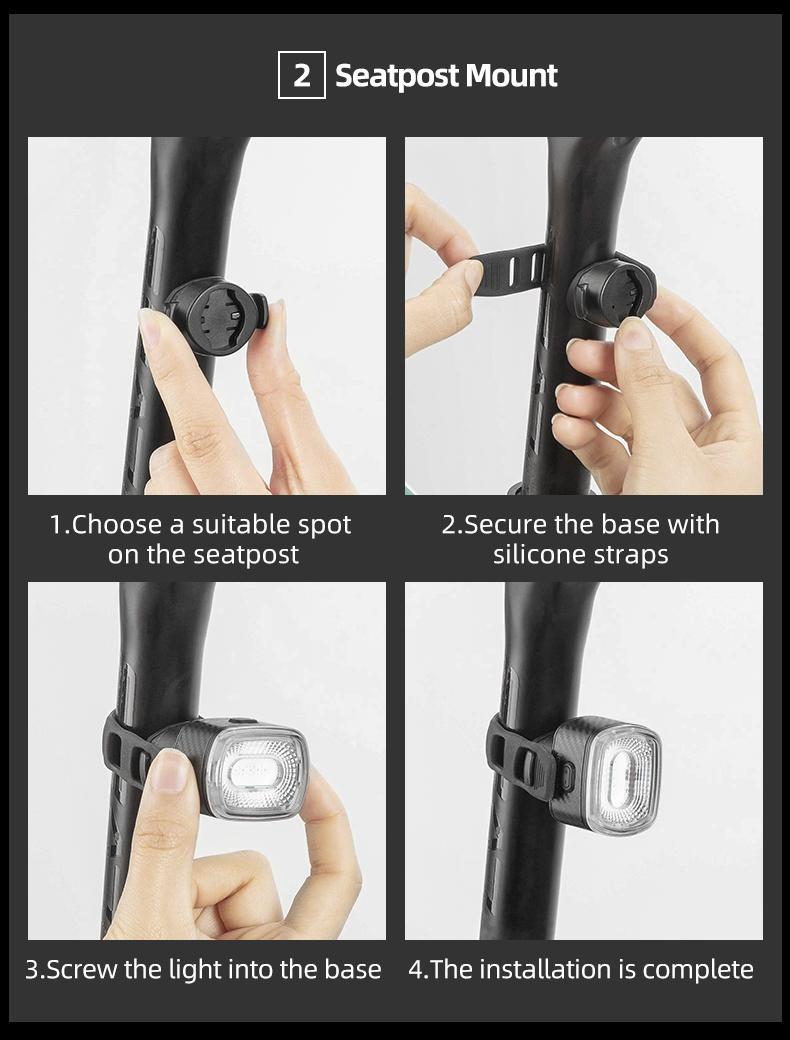 2 Seatpost Mount

1.Choose a suitable spot on the seatpost

2.Secure the base with silicone straps

3.Screw the light into the base

4.The installation is complete